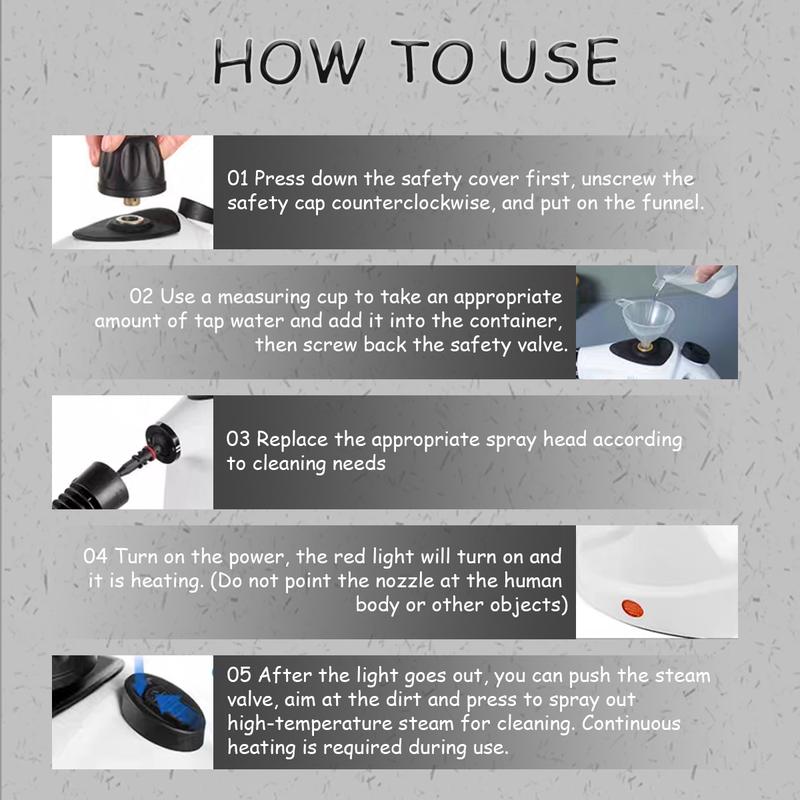 HOW TO USE

01 Press down the safety cover first, unscrew the safety cap counterclockwise, and put on the funnel.

02 Use a measuring cup to take an appropriate amount of tap water and add it into the container, then screw back the safety valve.

03 Replace the appropriate spray head according to cleaning needs

04 Turn on the power, the red light will turn on and it is heating. (Do not point the nozzle at the human body or other objects)

05 After the light goes out, you can push the steam valve, aim at the dirt and press to spray out high-temperature steam for cleaning. Continuous heating is required during use.