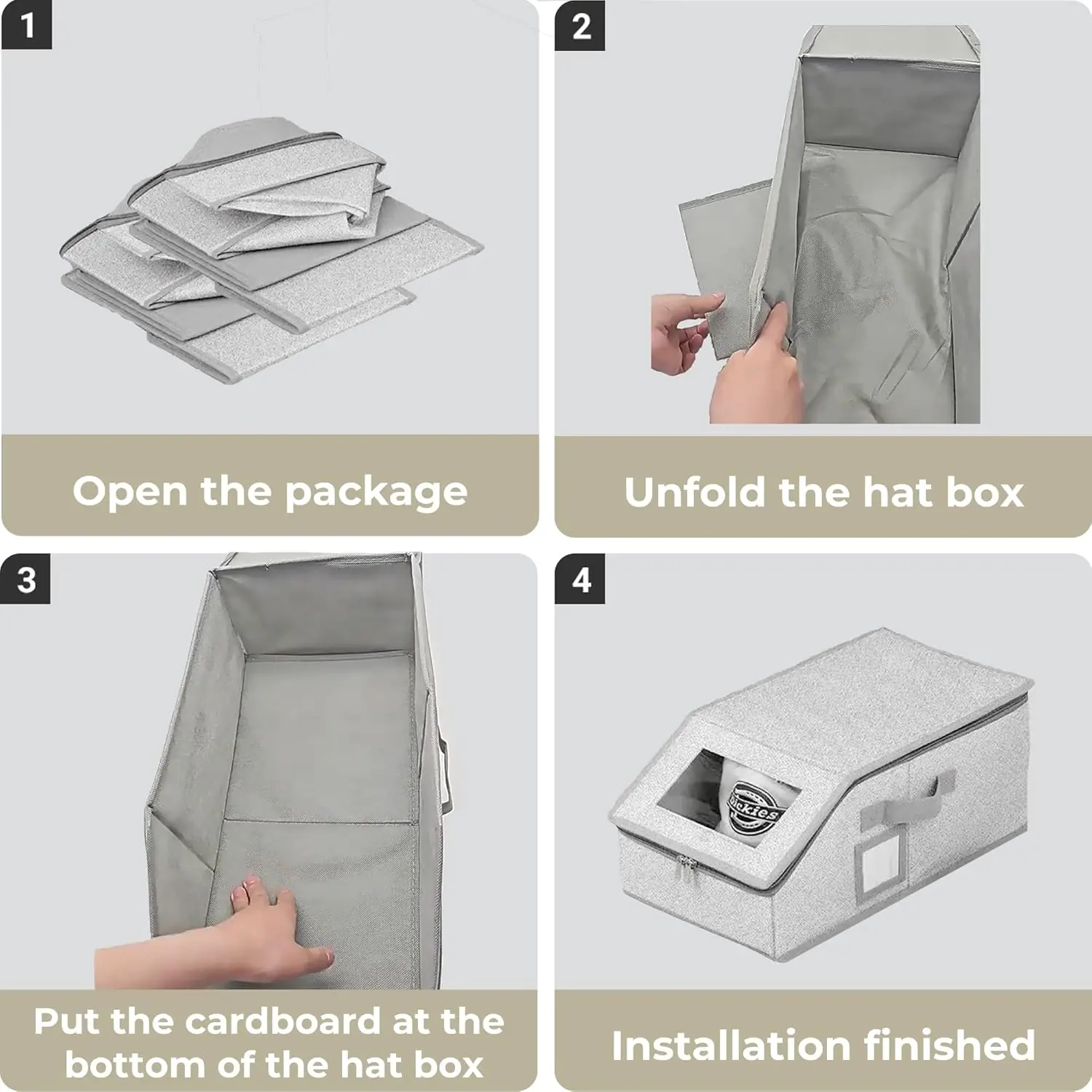 1

Open the package

2

Unfold the hat box

3

Put the cardboard at the bottom of the hat box

4

Dickies

Installation finished