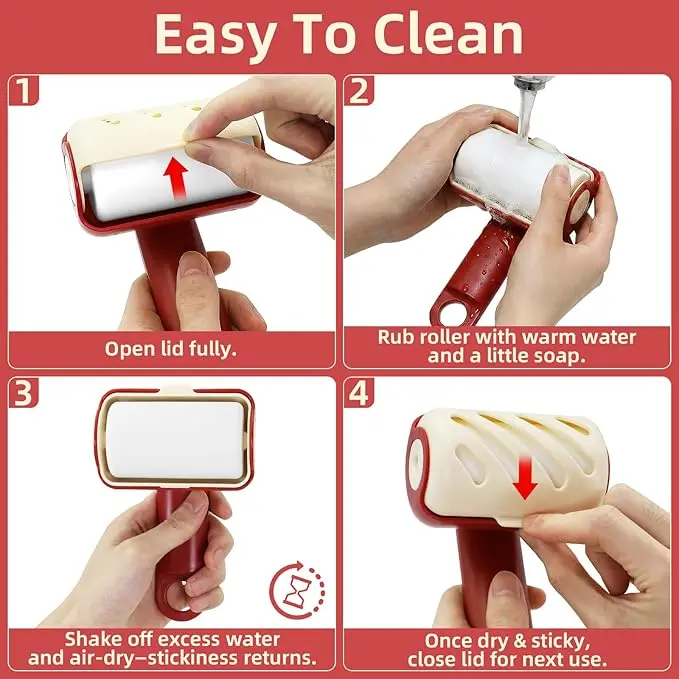 Easy To Clean

1

Open lid fully.

2

Rub roller with warm water and a little soap.

3

Shake off excess water and air-dry–stickiness returns.

4

Once dry & sticky, close lid for next use.