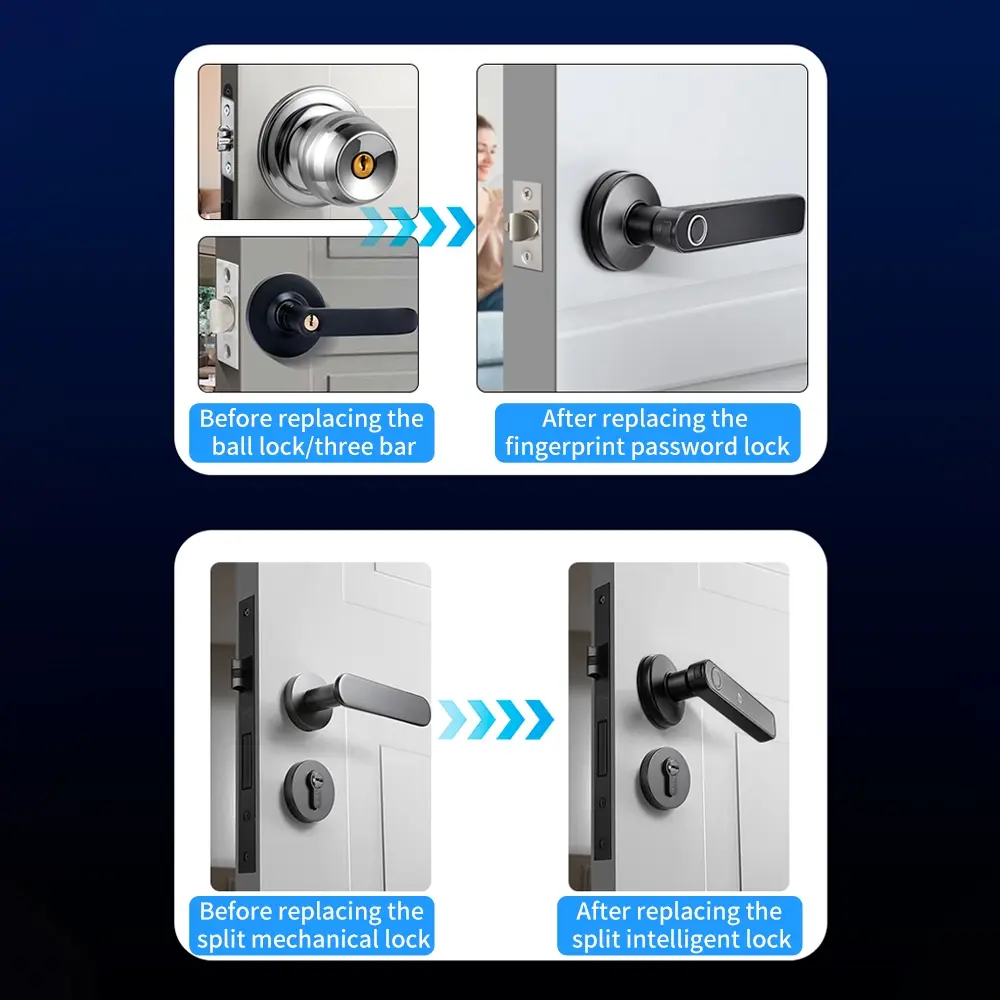 Before replacing the ball lock/three bar

After replacing the fingerprint password lock

Before replacing the split mechanical lock

After replacing the split intelligent lock