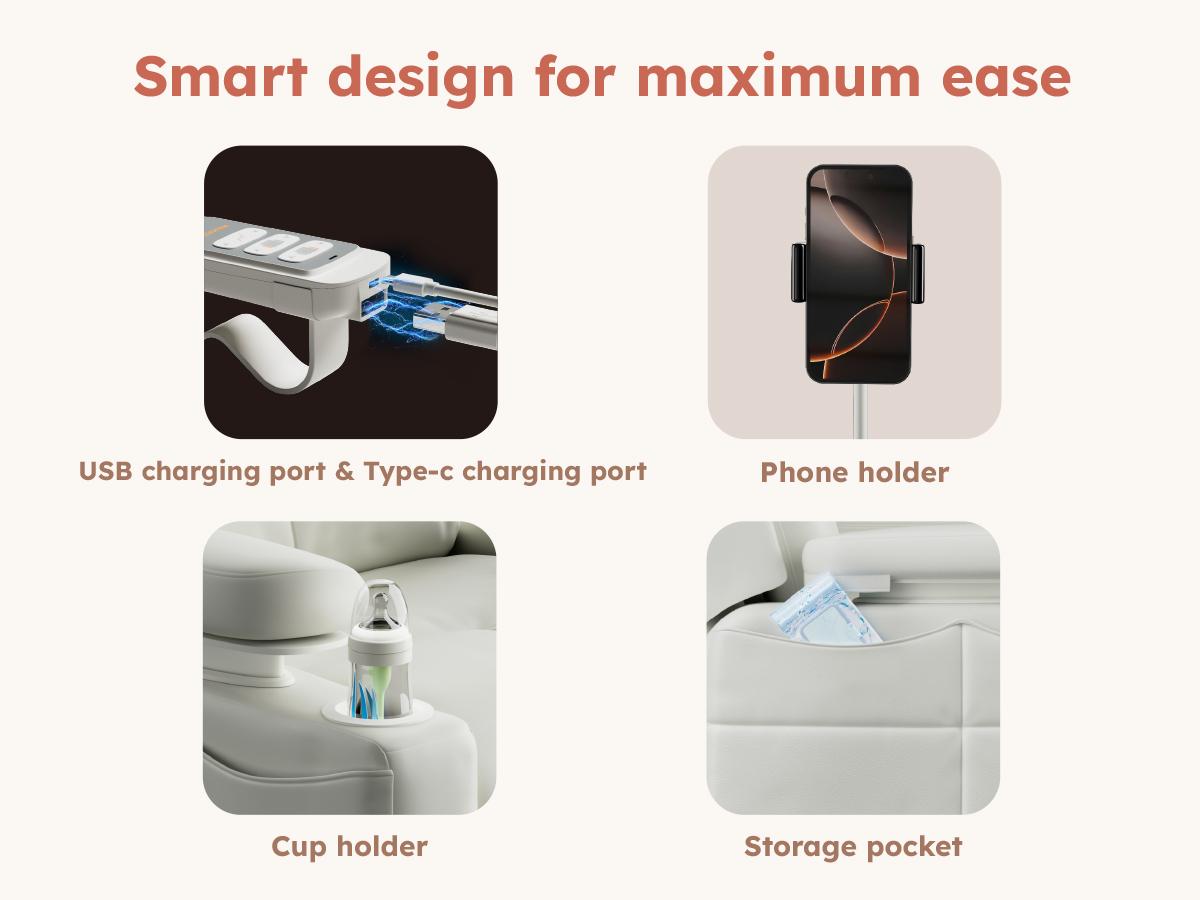 Smart design for maximum ease

USB charging port & Type-c charging port

Phone holder

Cup holder

Storage pocket