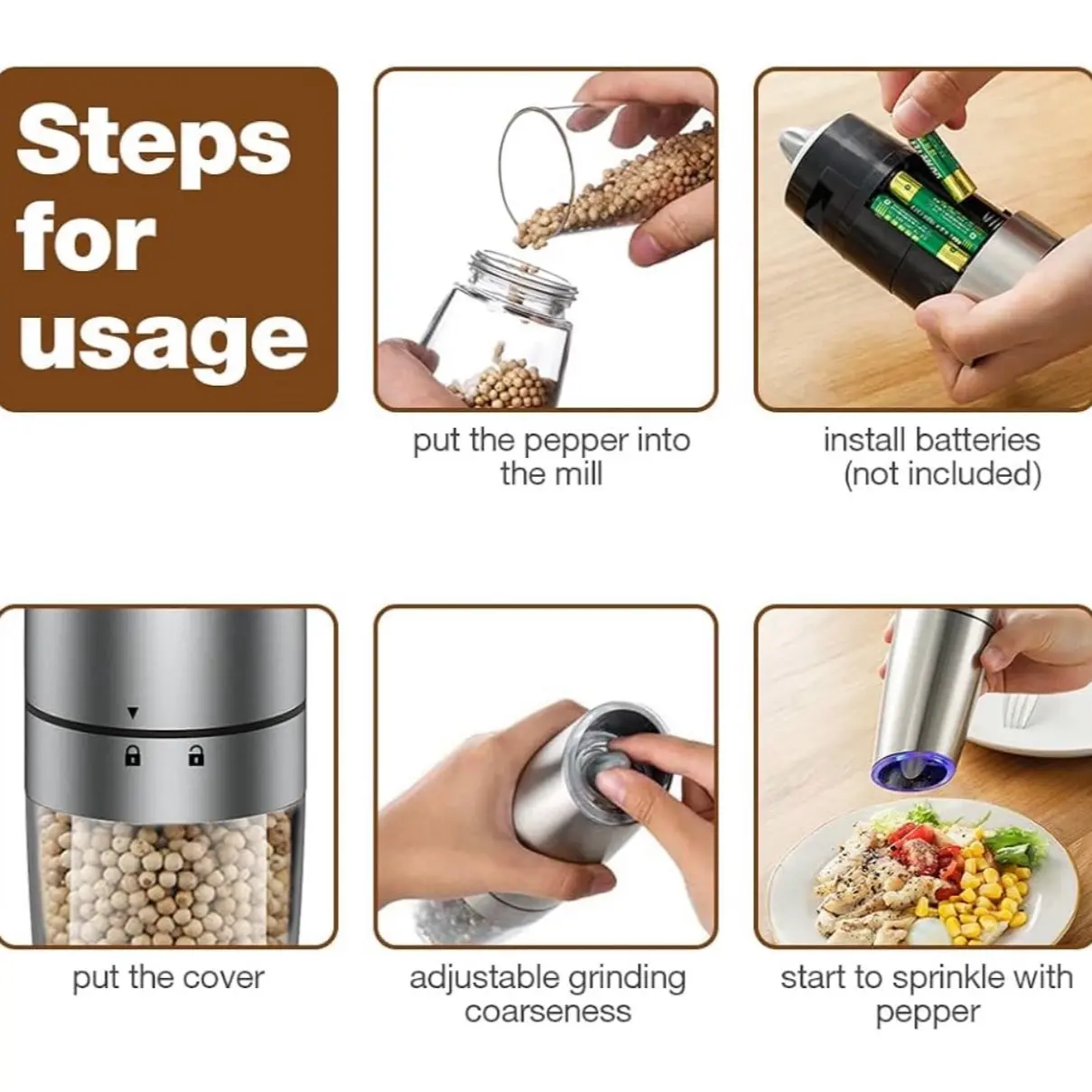 Steps for usage

put the pepper into the mill

install batteries (not included)

put the cover

adjustable grinding coarseness

start to sprinkle with pepper