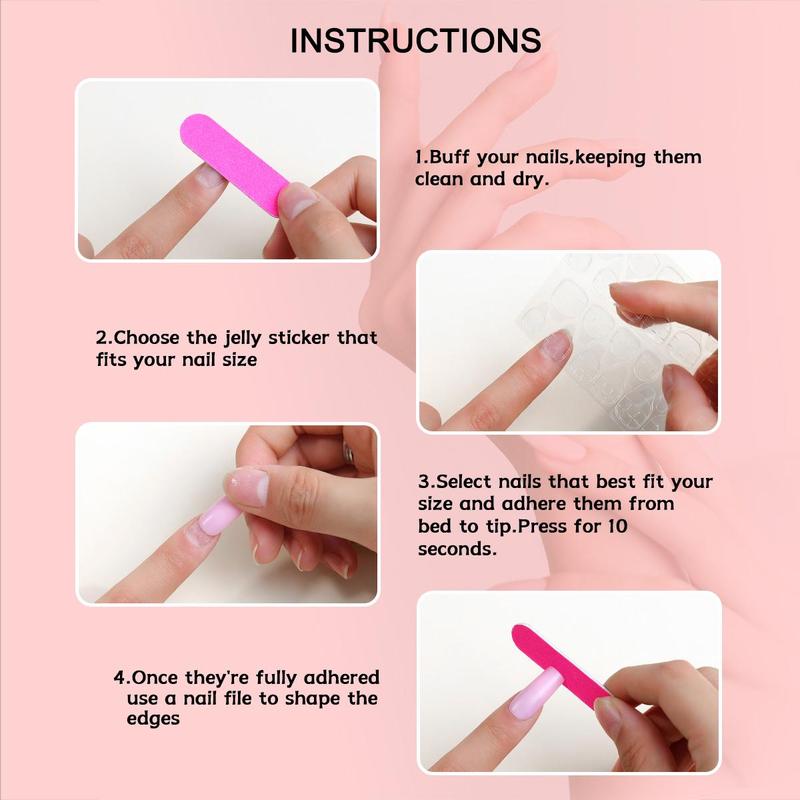 INSTRUCTIONS

1.Buff your nails,keeping them clean and dry.

2.Choose the jelly sticker that fits your nail size

3.Select nails that best fit your size and adhere them from bed to tip.Press for 10 seconds.

4.Once they're fully adhered use a nail file to shape the edges