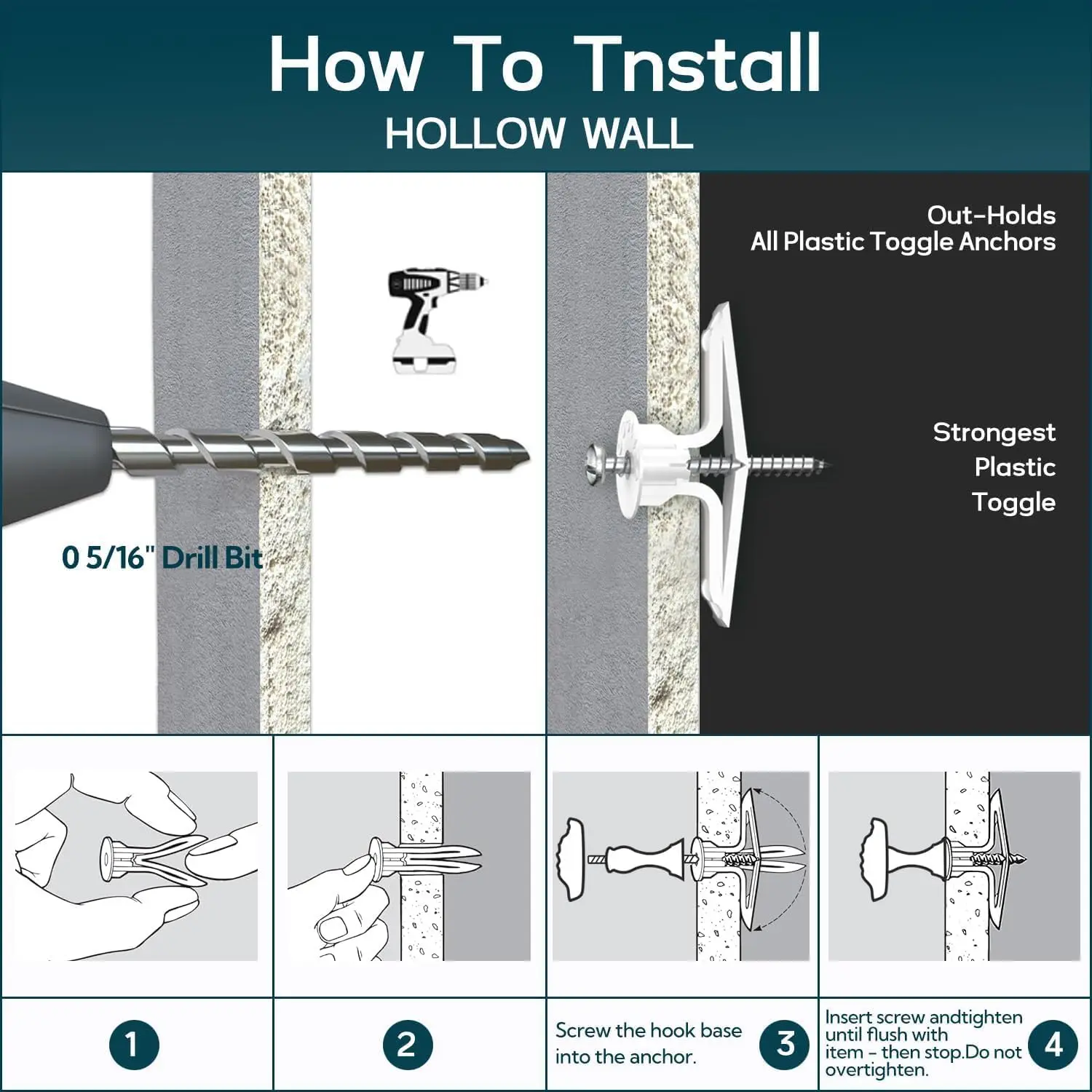 How To Tnstall
HOLLOW WALL

0 5/16" Drill Bit

Out-Holds
All Plastic Toggle Anchors

Strongest
Plastic
Toggle

1

2

Screw the hook base into the anchor.

3

Insert screw andtighten until flush with item - then stop.Do not overtighten.

4