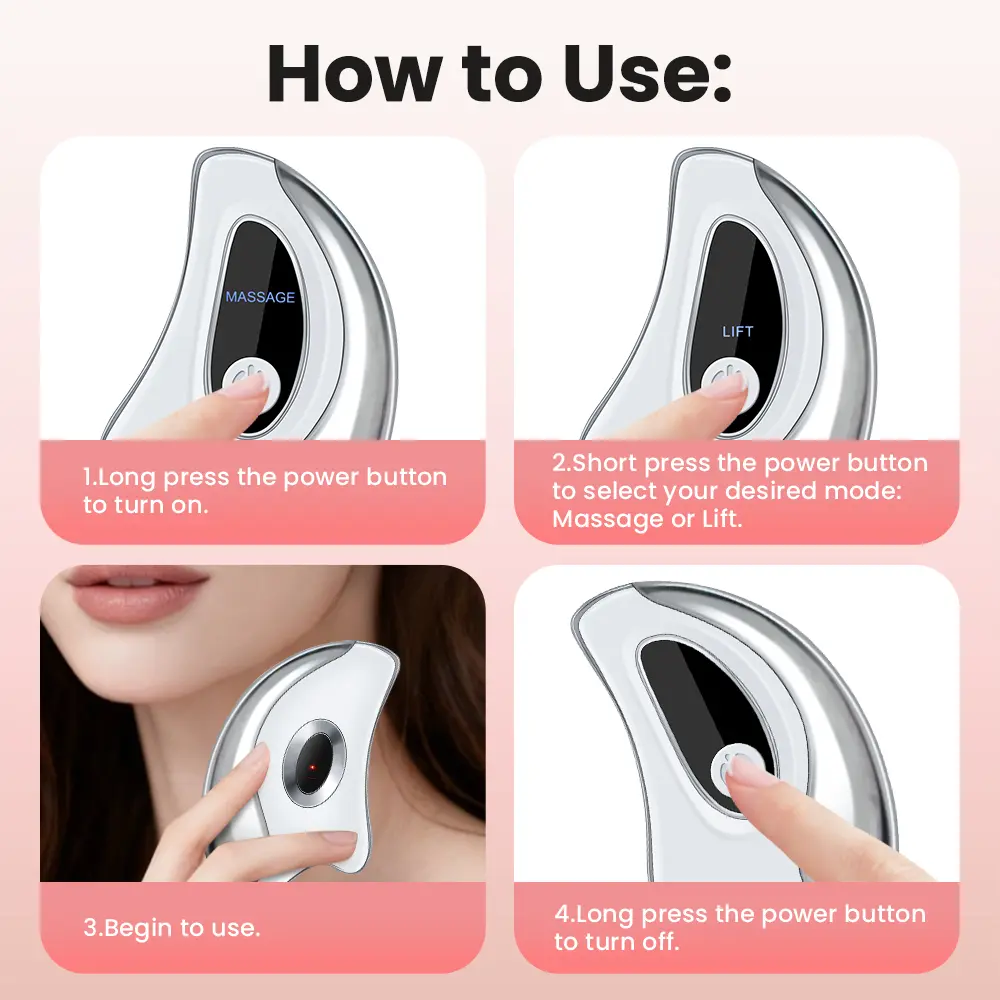 How to Use:

MASSAGE

1.Long press the power button to turn on.

LIFT

2.Short press the power button to select your desired mode: Massage or Lift.

3.Begin to use.

4.Long press the power button to turn off.