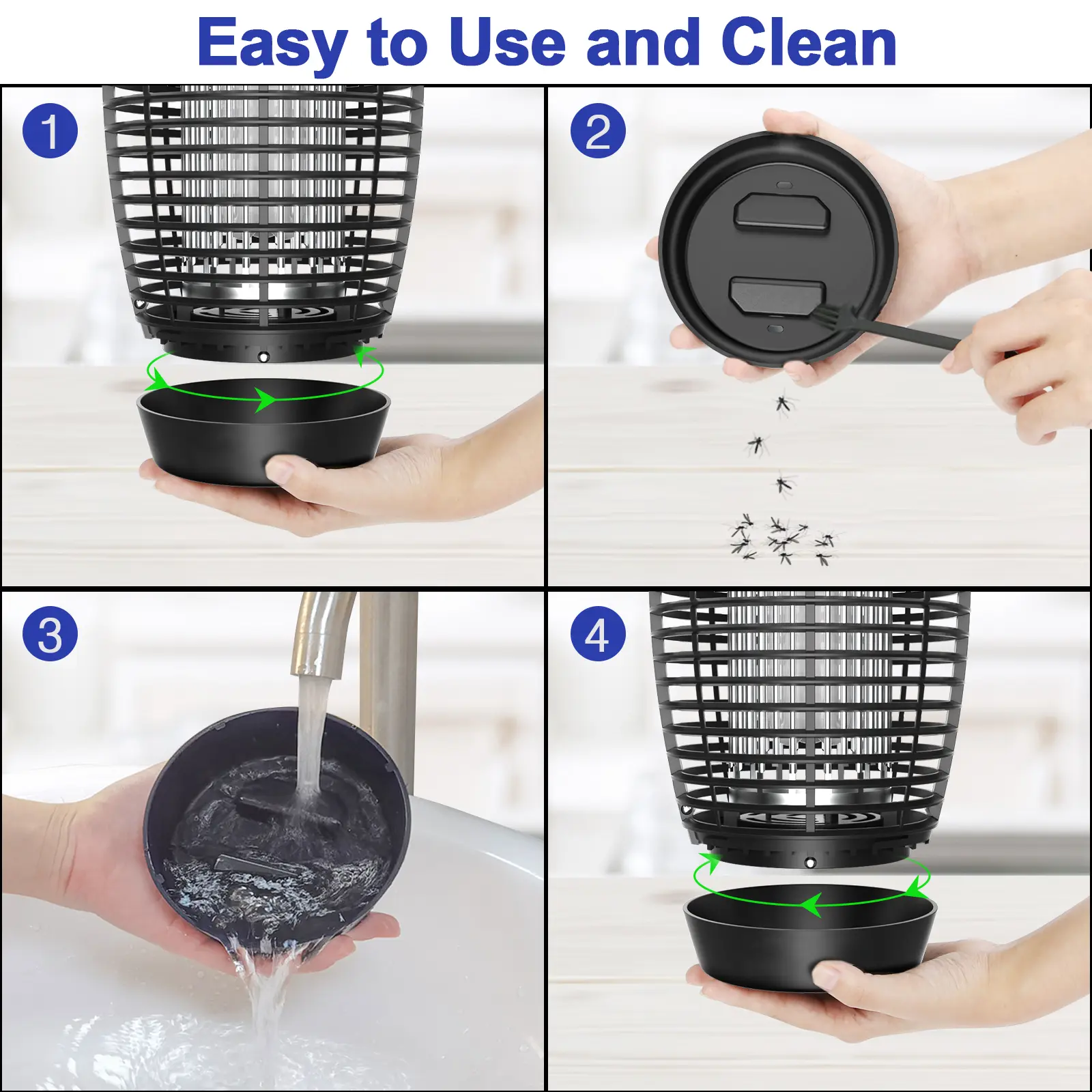 Easy to Use and Clean

1

2

3

4