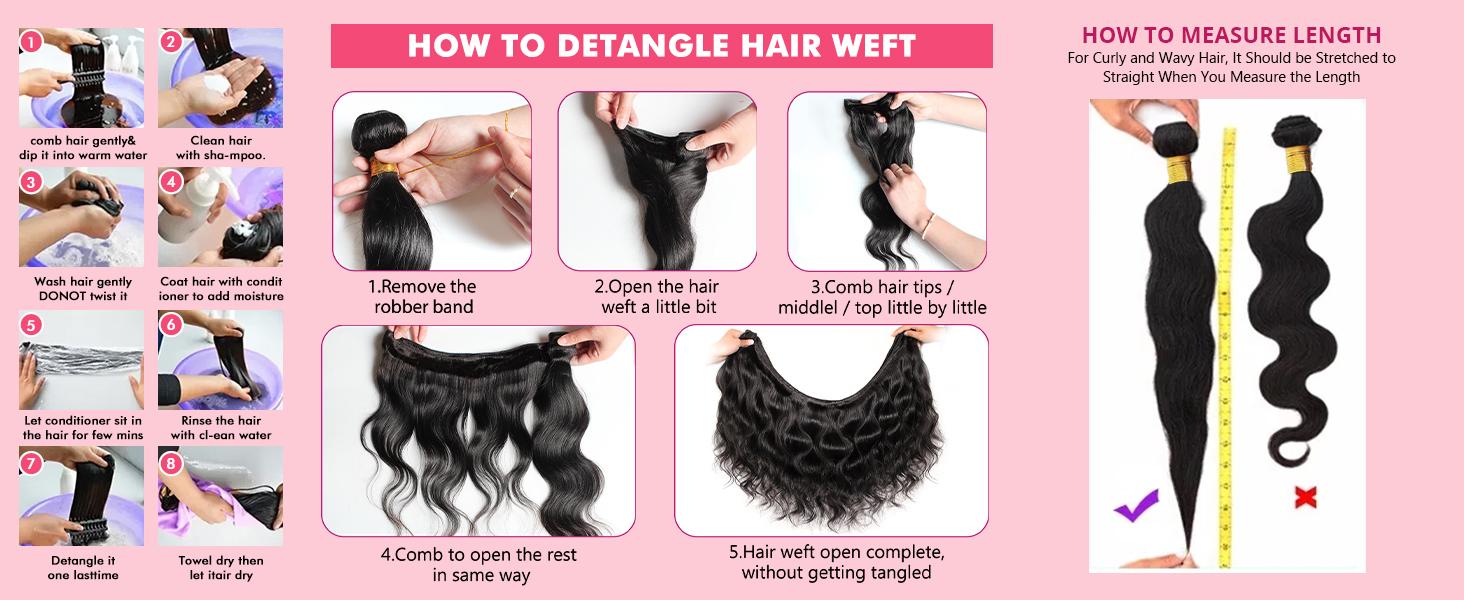 1

comb hair gently& dip it into warm water

2

Clean hair with sha-mpoo.

3

Wash hair gently DONOT twist it

4

Coat hair with condit ioner to add moisture

5

Let conditioner sit in the hair for few mins

6

Rinse the hair with cl-ean water

7

Detangle it one lasttime

8

Towel dry then let itair dry

HOW TO DETANGLE HAIR WEFT

1.Remove the robber band

2.Open the hair weft a little bit

3.Comb hair tips / middlel / top little by little

4.Comb to open the rest in same way

5.Hair weft open complete, without getting tangled

HOW TO MEASURE LENGTH

For Curly and Wavy Hair, It Should be Stretched to Straight When You Measure the Length