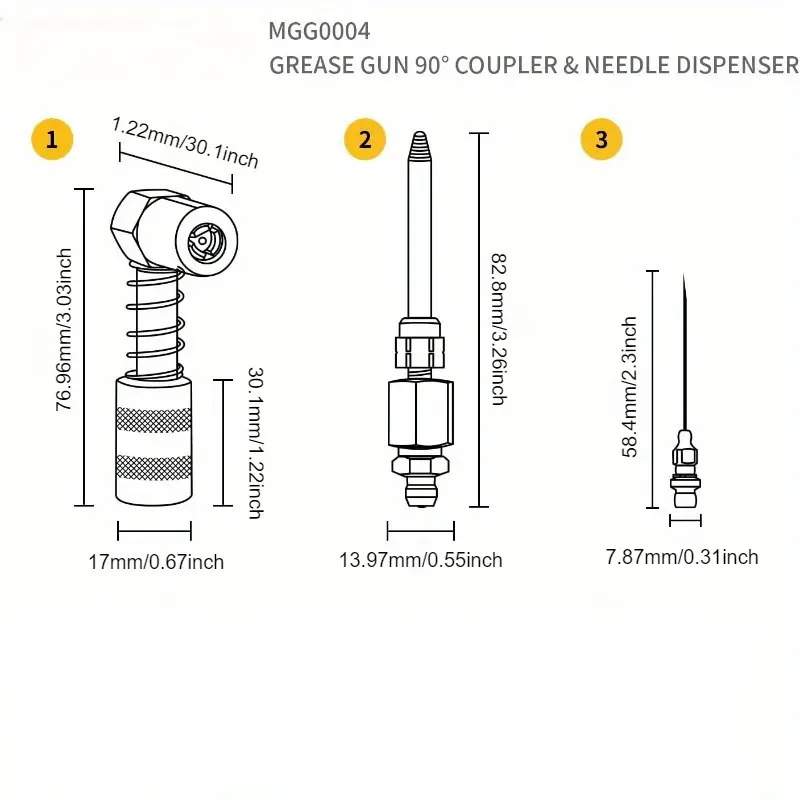 MGG0004
GREASE GUN 90° COUPLER & NEEDLE DISPENSER

1
1.22mm/30.1inch
76.96mm/3.03inch
30.1mm/1.22inch
17mm/0.67inch

2
82.8mm/3.26inch
13.97mm/0.55inch

3
58.4mm/2.3inch
7.87mm/0.31inch