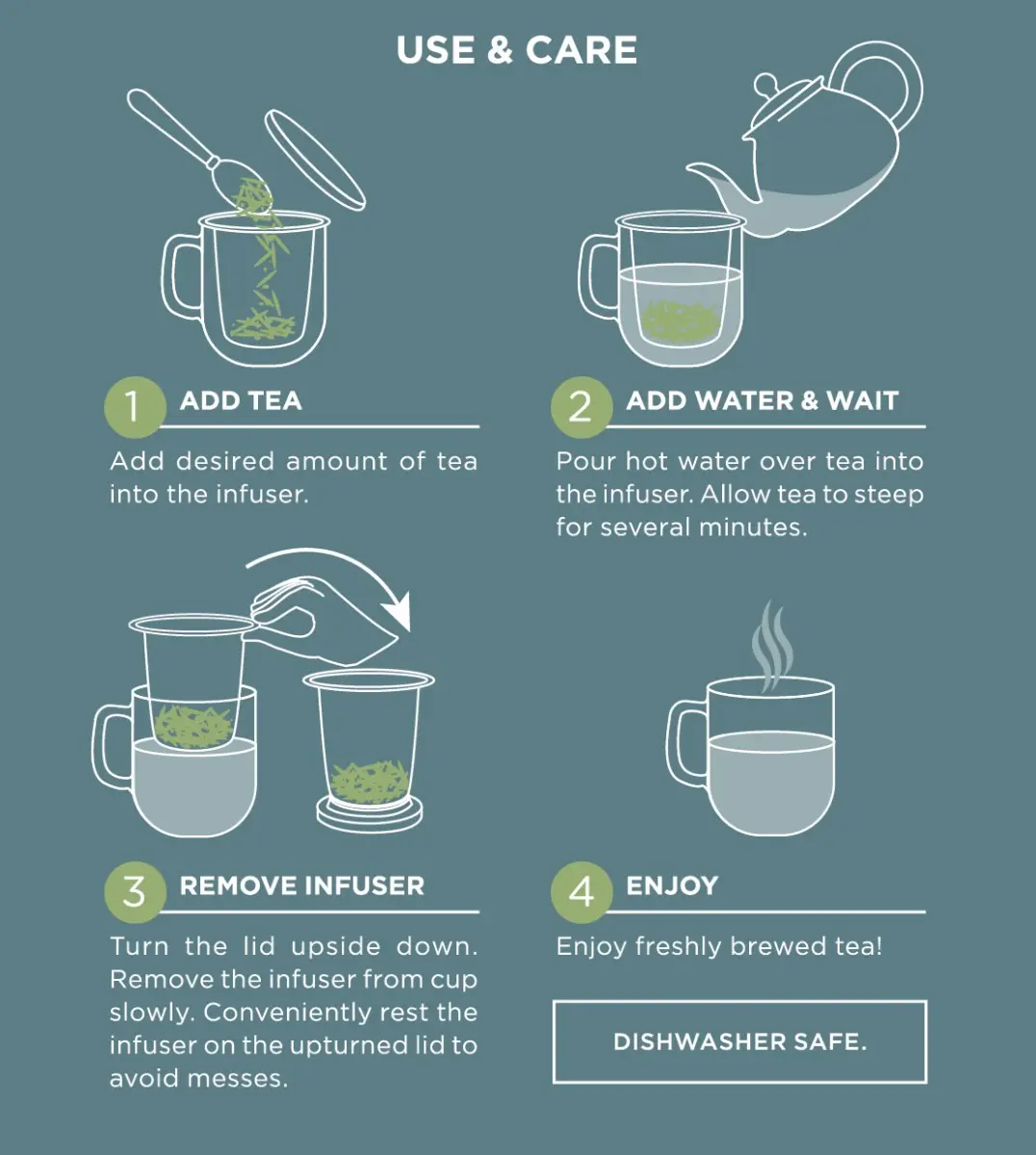 USE & CARE

1 ADD TEA

Add desired amount of tea into the infuser.

2 ADD WATER & WAIT

Pour hot water over tea into the infuser. Allow tea to steep for several minutes.

3 REMOVE INFUSER

Turn the lid upside down. Remove the infuser from cup slowly. Conveniently rest the infuser on the upturned lid to avoid messes.

4 ENJOY

Enjoy freshly brewed tea!

DISHWASHER SAFE.