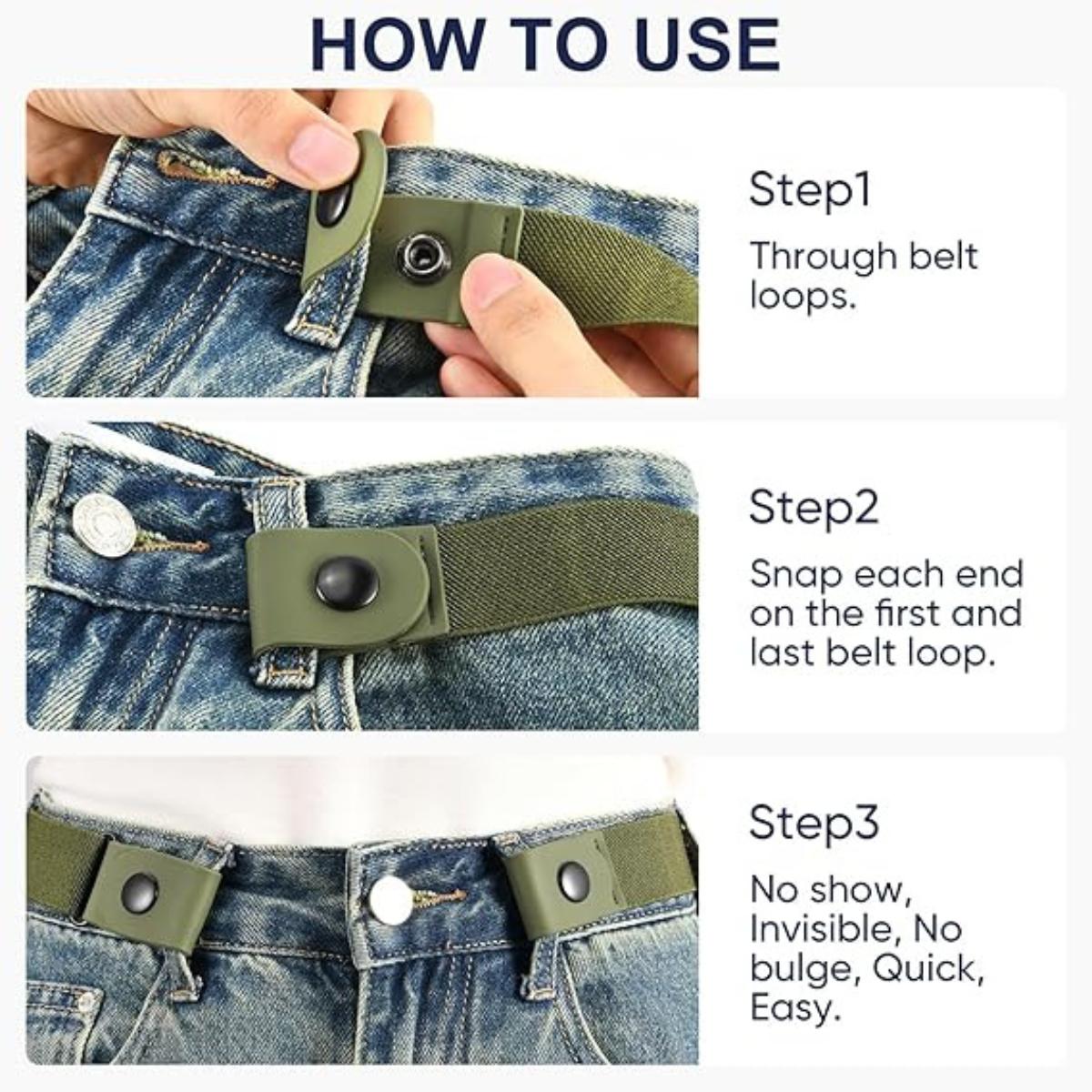 HOW TO USE

Step1

Through belt loops.

Step2

Snap each end on the first and last belt loop.

Step3

No show, Invisible, No bulge, Quick, Easy.