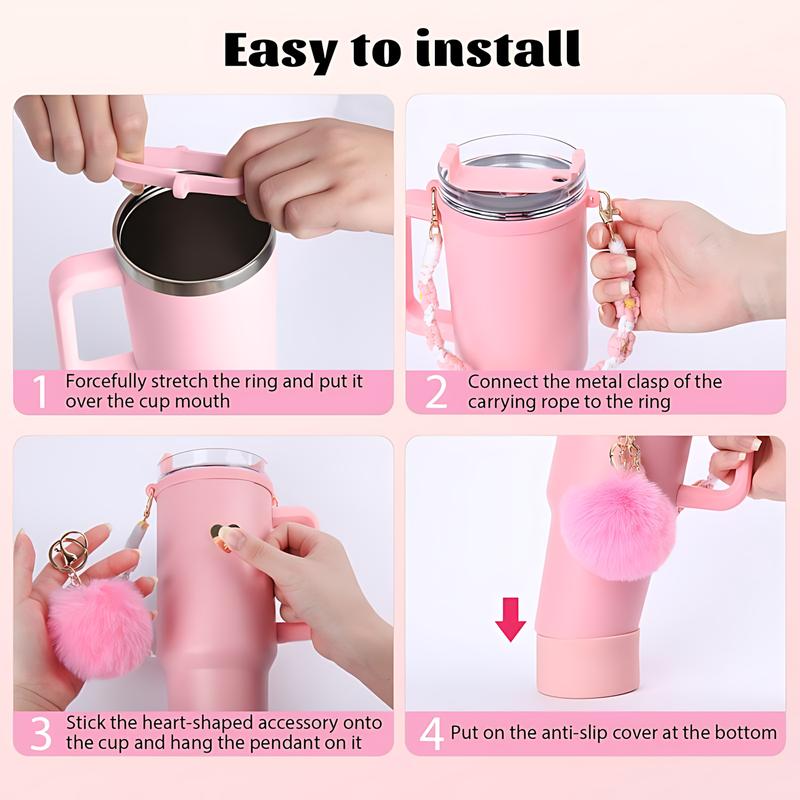 Easy to install

1 Forcefully stretch the ring and put it over the cup mouth

2 Connect the metal clasp of the carrying rope to the ring

3 Stick the heart-shaped accessory onto the cup and hang the pendant on it

4 Put on the anti-slip cover at the bottom