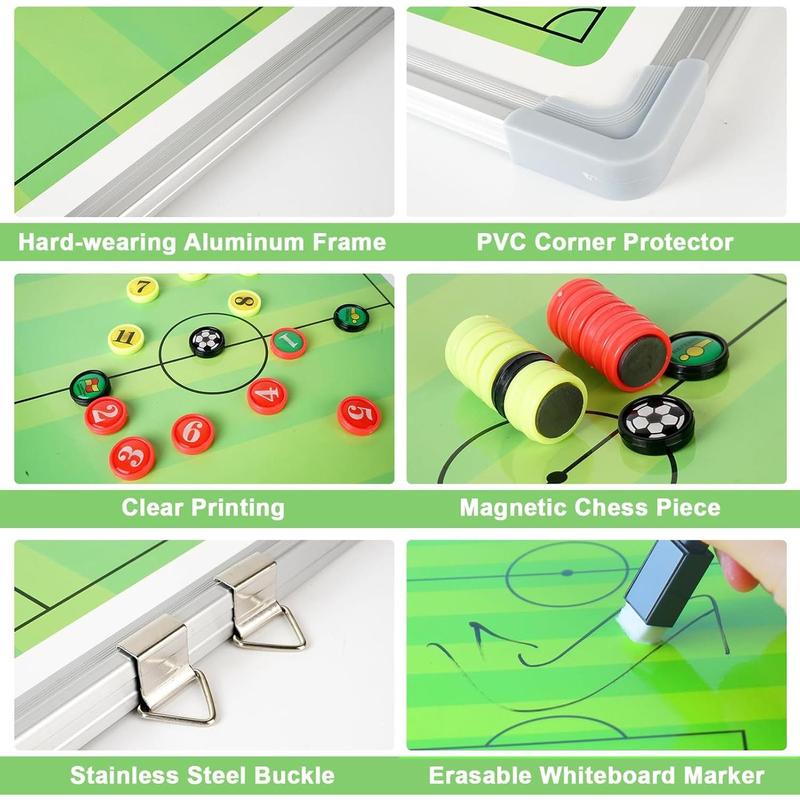 Hard-wearing Aluminum Frame

PVC Corner Protector

7 8 11 1 2 4 5 6 3

Clear Printing

Magnetic Chess Piece

Stainless Steel Buckle

Erasable Whiteboard Marker