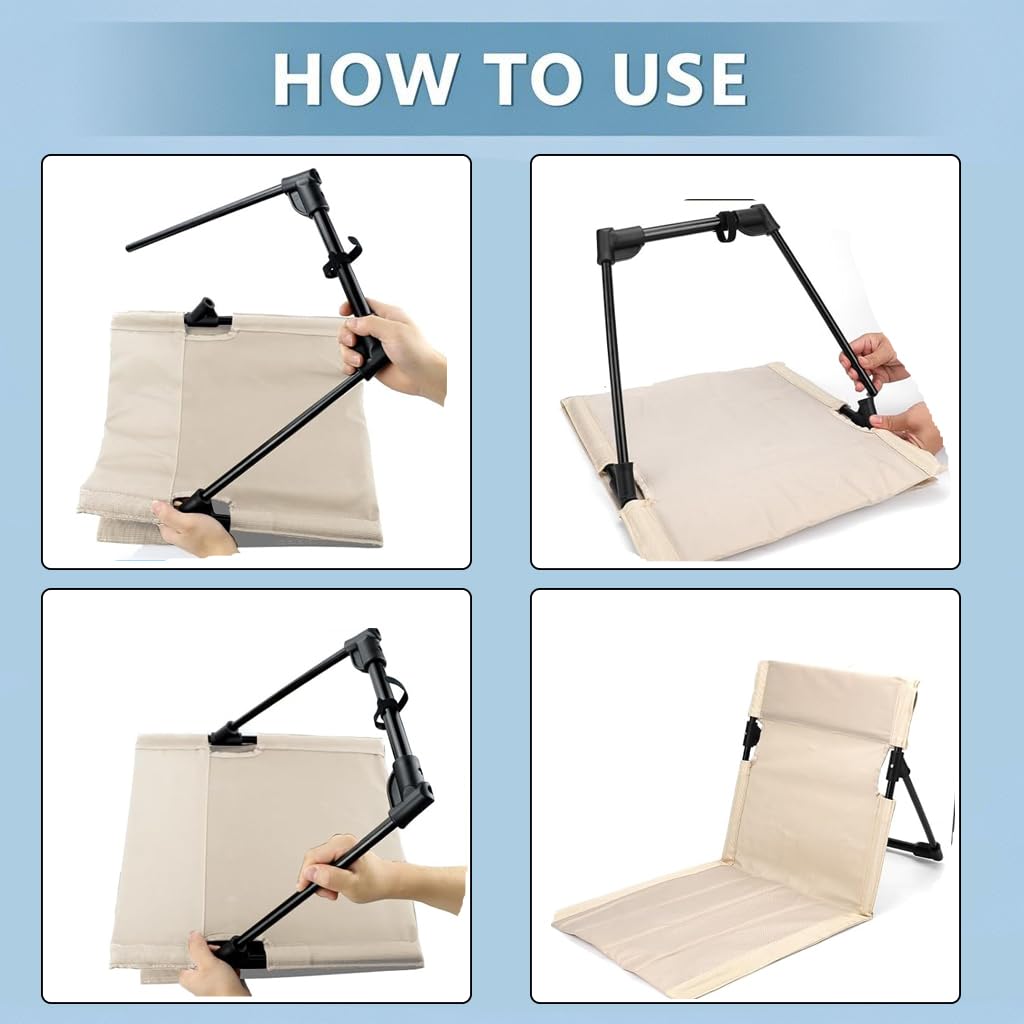 HOW TO USE