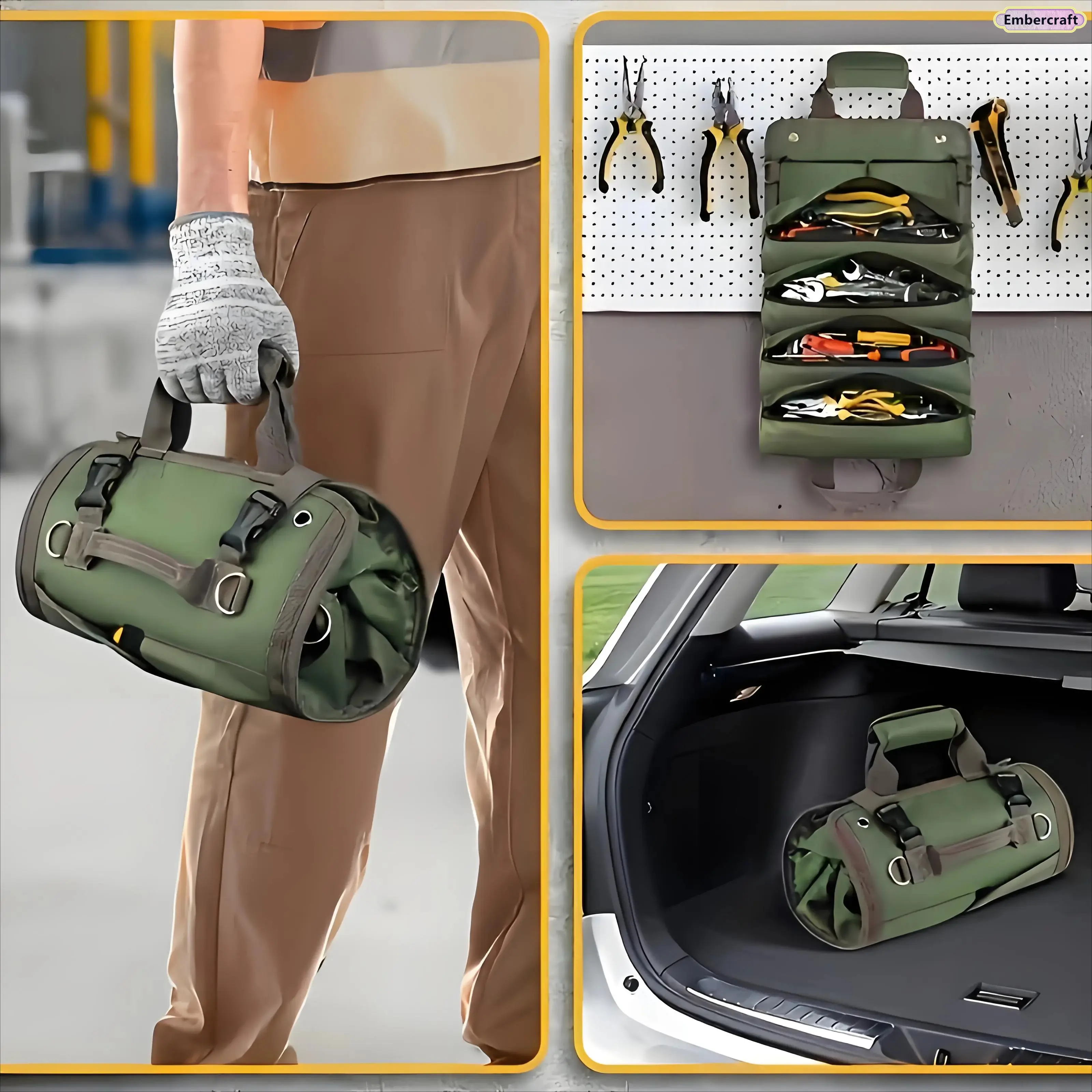 Embercraft