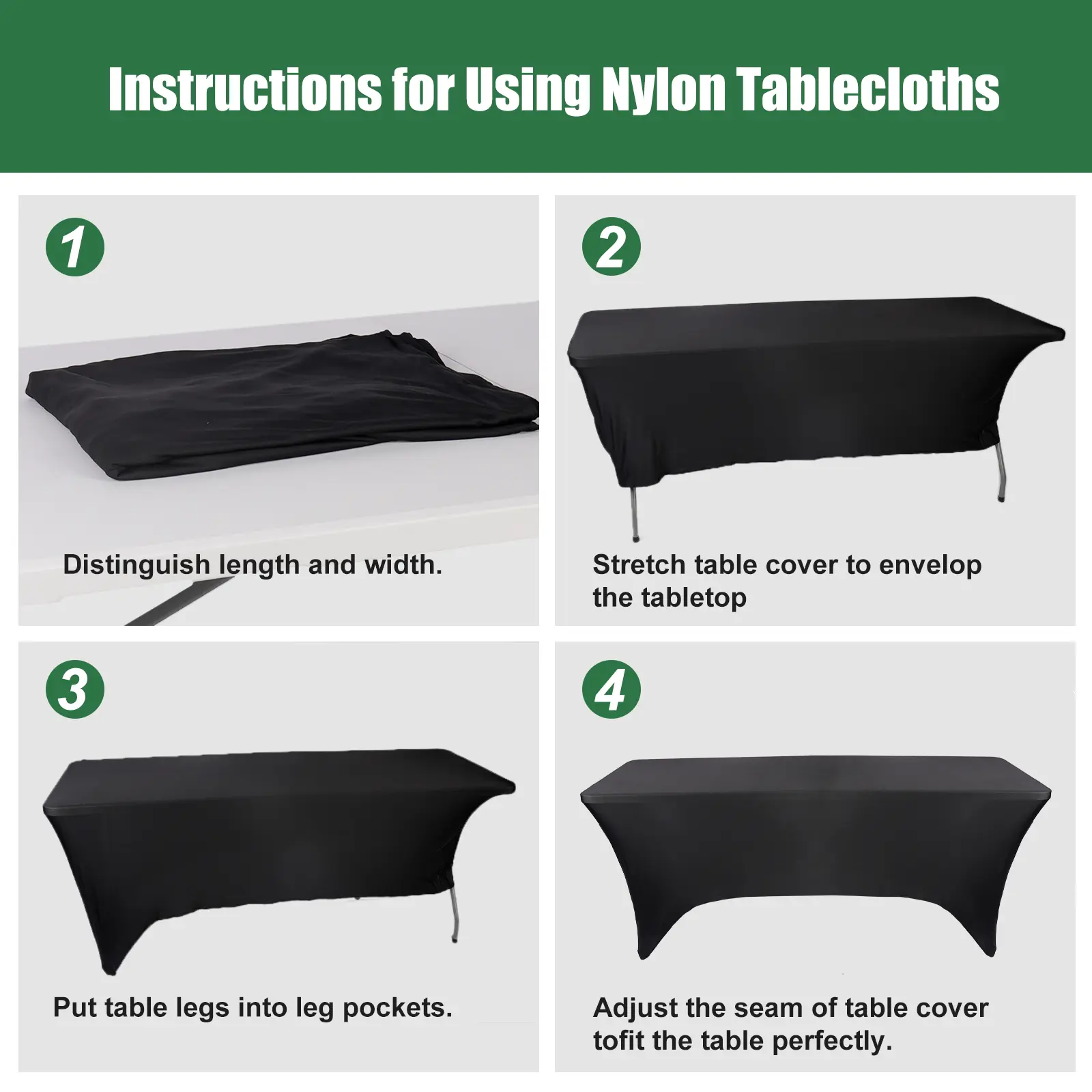 Instructions for Using Nylon Tablecloths

1

Distinguish length and width.

2

Stretch table cover to envelop the tabletop

3

Put table legs into leg pockets.

4

Adjust the seam of table cover tofit the table perfectly.