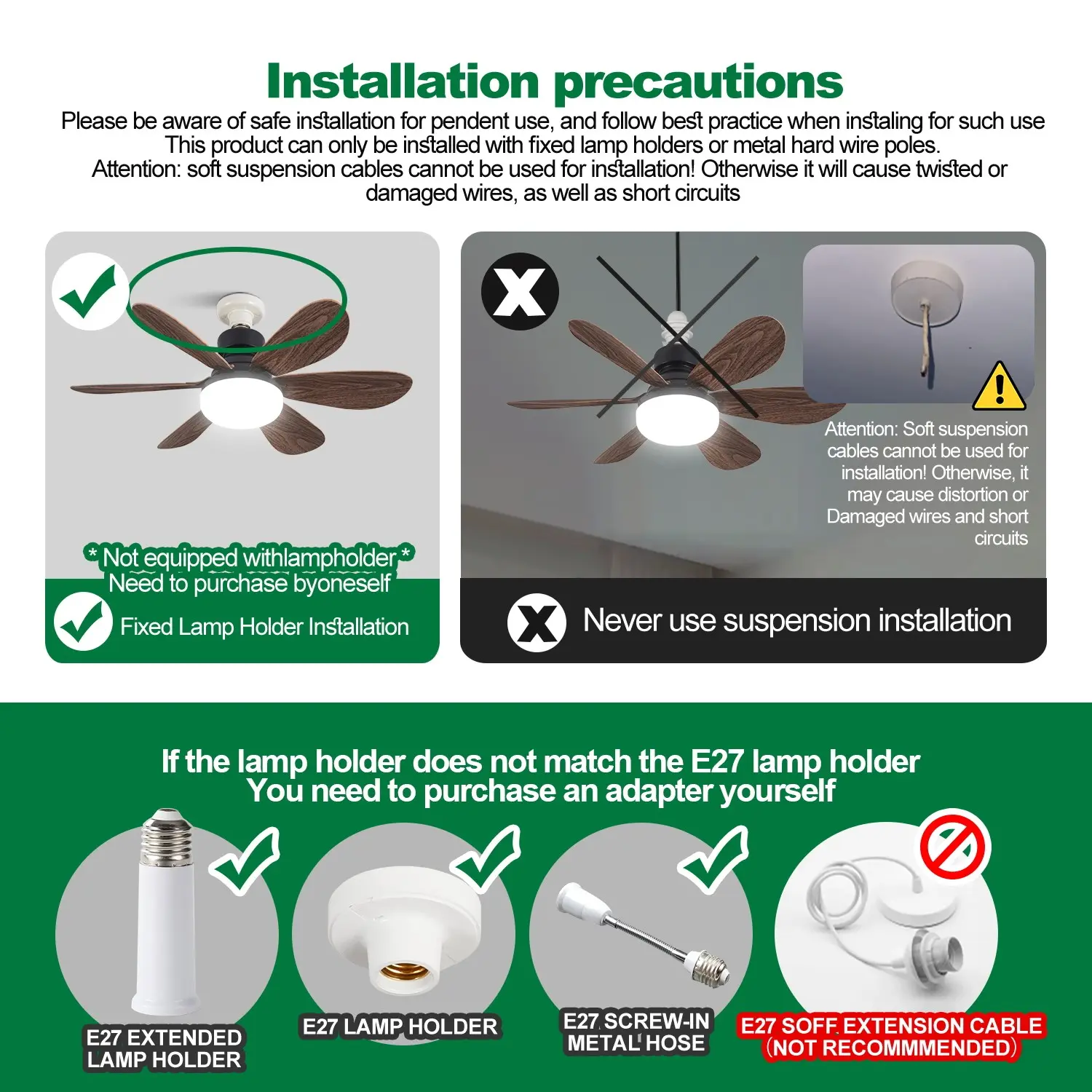 Installation precautions

Please be aware of safe installation for pendent use, and follow best practice when instaling for such use
This product can only be installed with fixed lamp holders or metal hard wire poles.
Attention: soft suspension cables cannot be used for installation! Otherwise it will cause twisted or damaged wires, as well as short circuits

* Not equipped withlampholder *
Need to purchase byoneself

Fixed Lamp Holder Installation

Attention: Soft suspension cables cannot be used for installation! Otherwise, it may cause distortion or Damaged wires and short circuits

Never use suspension installation

If the lamp holder does not match the E27 lamp holder
You need to purchase an adapter yourself

E27 EXTENDED LAMP HOLDER

E27 LAMP HOLDER

E27 SCREW-IN METAL HOSE

E27 SOFF EXTENSION CABLE (NOT RECOMMMENDED)