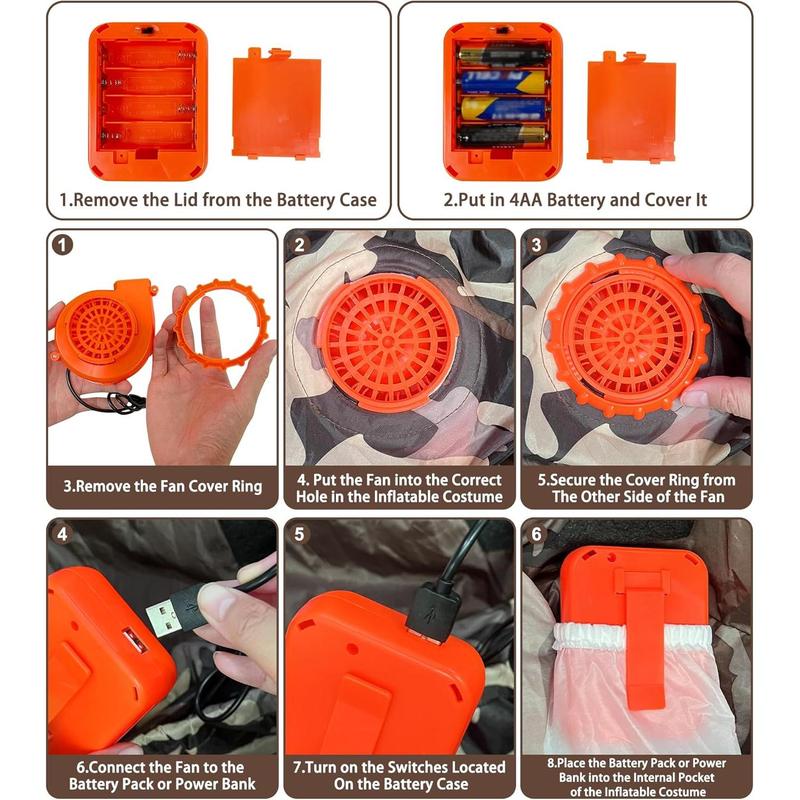 1.Remove the Lid from the Battery Case

2.Put in 4AA Battery and Cover It

1

3.Remove the Fan Cover Ring

2

4. Put the Fan into the Correct Hole in the Inflatable Costume

3

5.Secure the Cover Ring from The Other Side of the Fan

4

6.Connect the Fan to the Battery Pack or Power Bank

5

7.Turn on the Switches Located On the Battery Case

6

8.Place the Battery Pack or Power Bank into the Internal Pocket of the Inflatable Costume