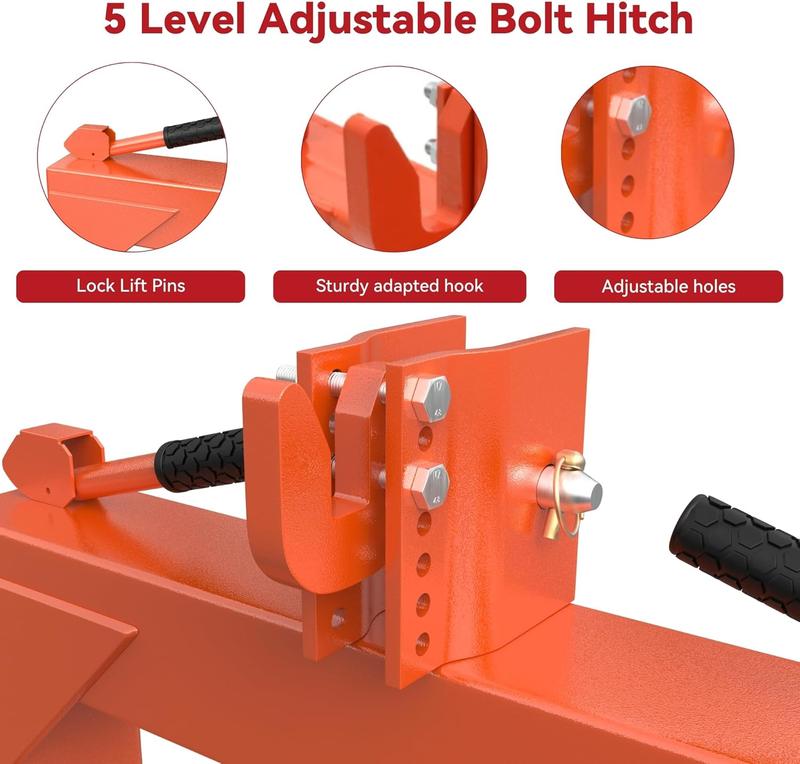 5 Level Adjustable Bolt Hitch

Lock Lift Pins

Sturdy adapted hook

Adjustable holes