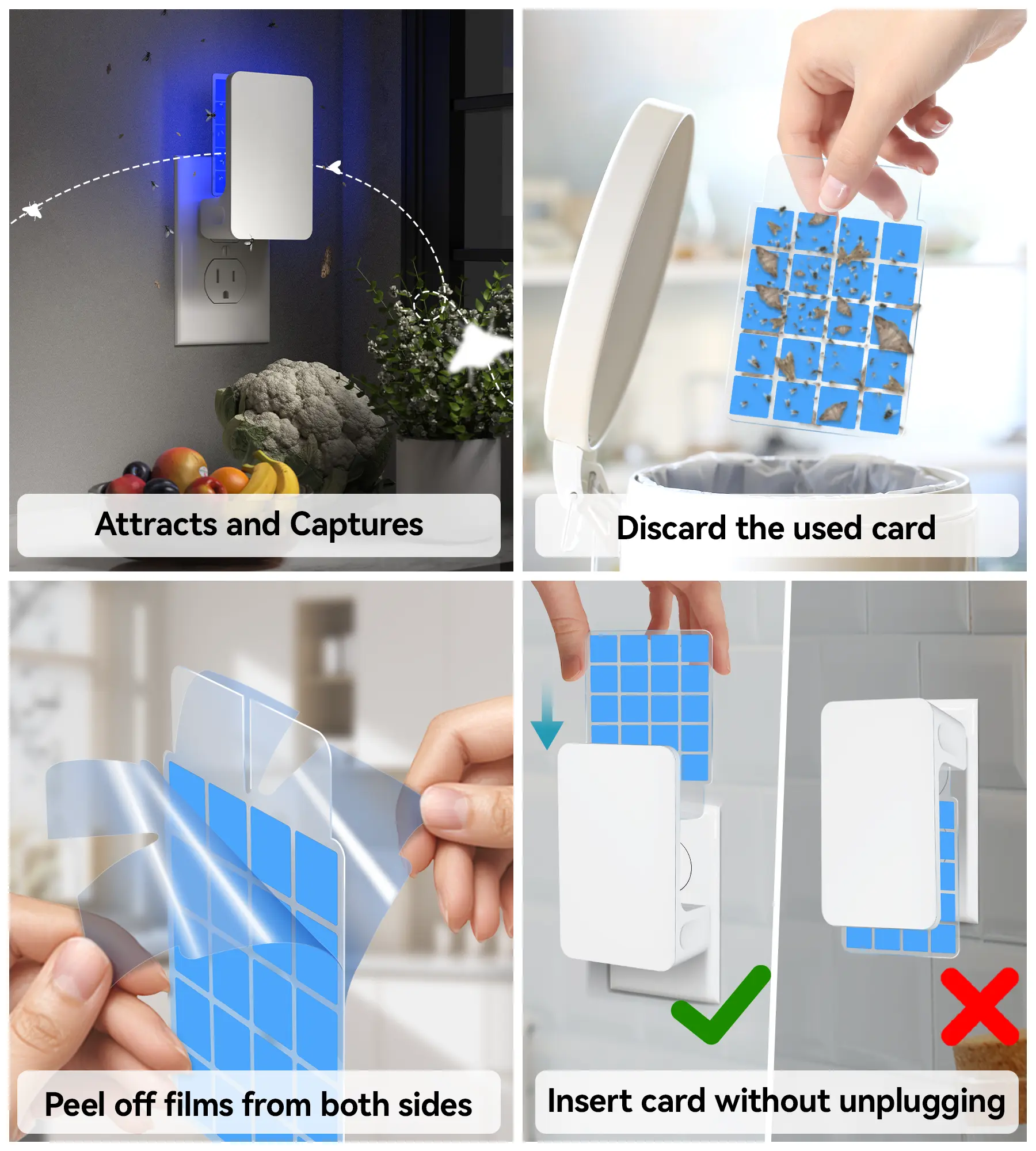 Attracts and Captures

Discard the used card

Peel off films from both sides

Insert card without unplugging