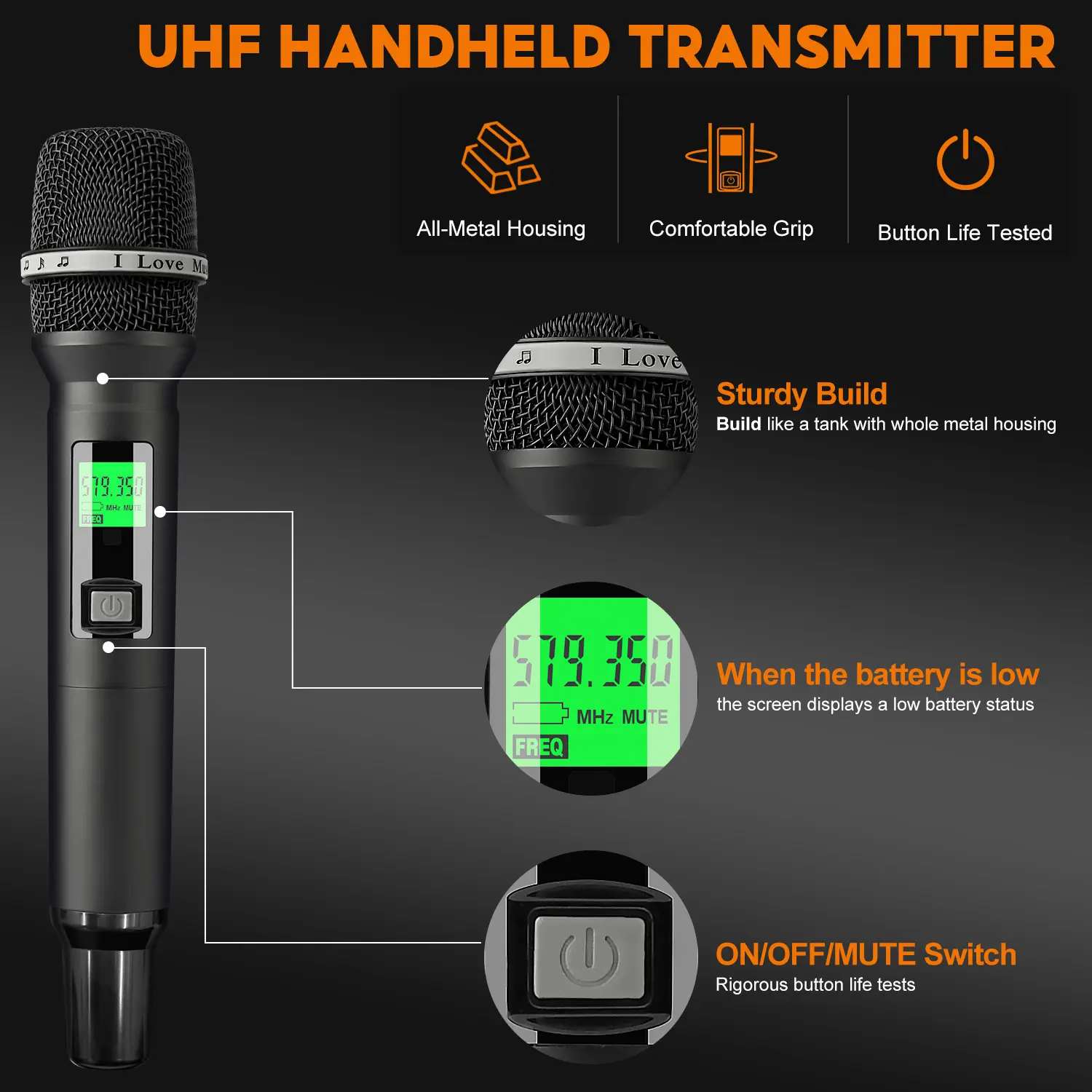 UHF HANDHELD TRANSMITTER

All-Metal Housing

Comfortable Grip

Button Life Tested

I Love Mu

579.350
MHz MUTE
FREQ

I Love

Sturdy Build
Build like a tank with whole metal housing

579.350
MHz MUTE
FREQ

When the battery is low
the screen displays a low battery status

ON/OFF/MUTE Switch
Rigorous button life tests