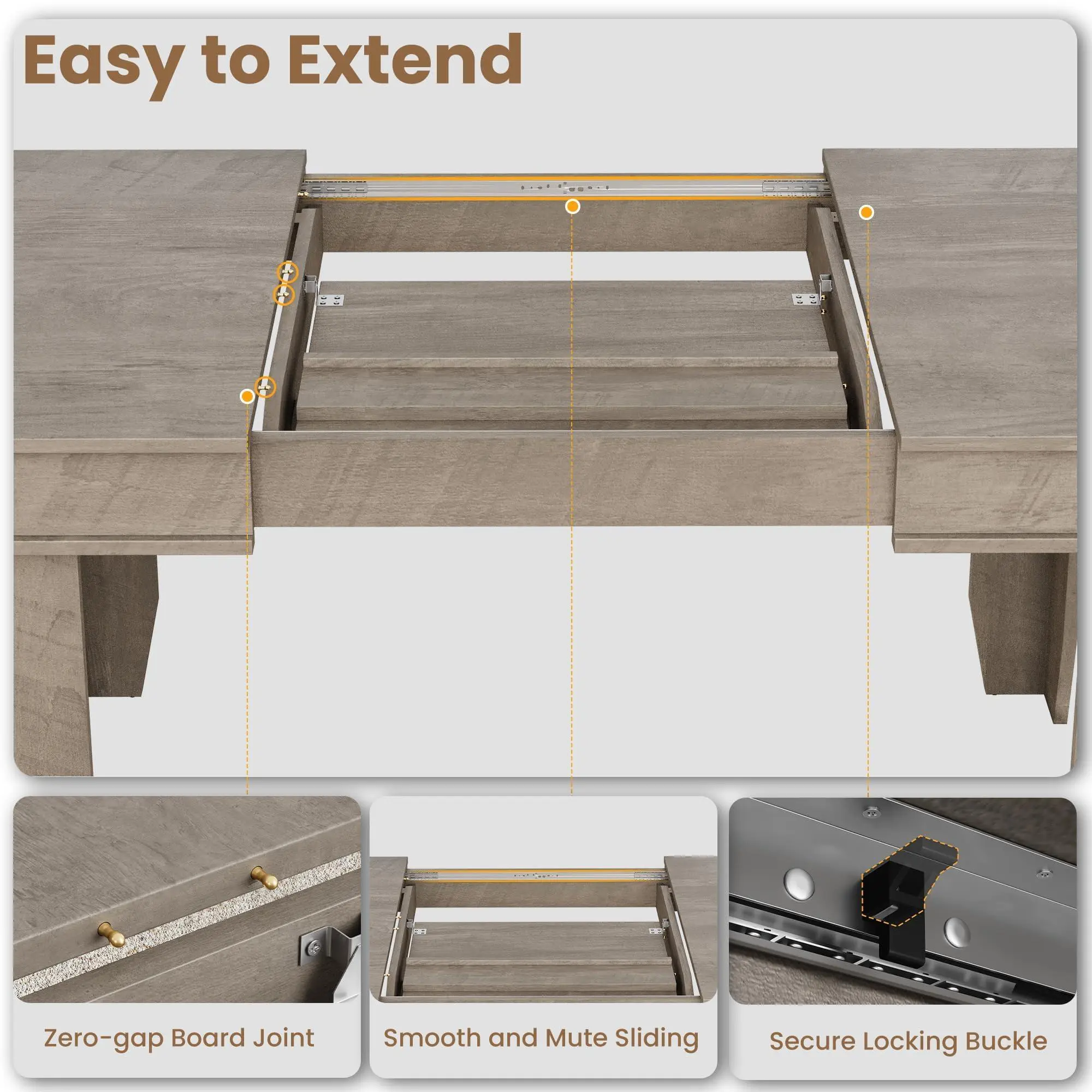 Easy to Extend

Zero-gap Board Joint

Smooth and Mute Sliding

Secure Locking Buckle