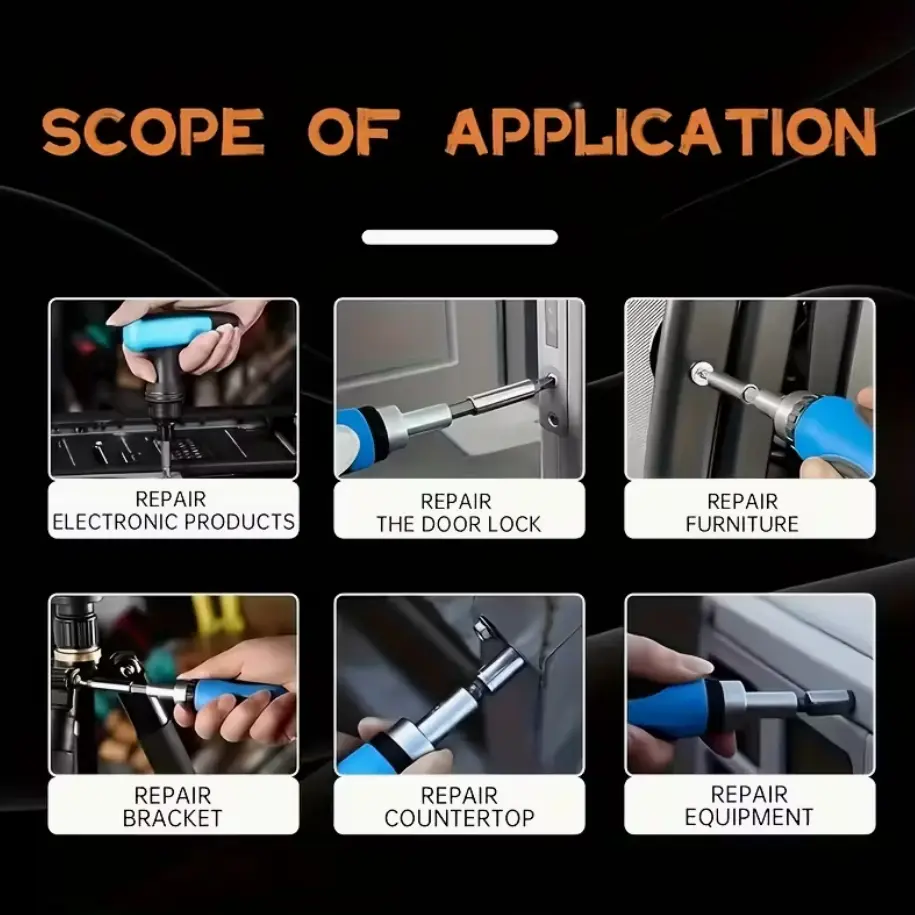 SCOPE OF APPLICATION

REPAIR
ELECTRONIC PRODUCTS

REPAIR
THE DOOR LOCK

REPAIR
FURNITURE

REPAIR
BRACKET

REPAIR
COUNTERTOP

REPAIR
EQUIPMENT