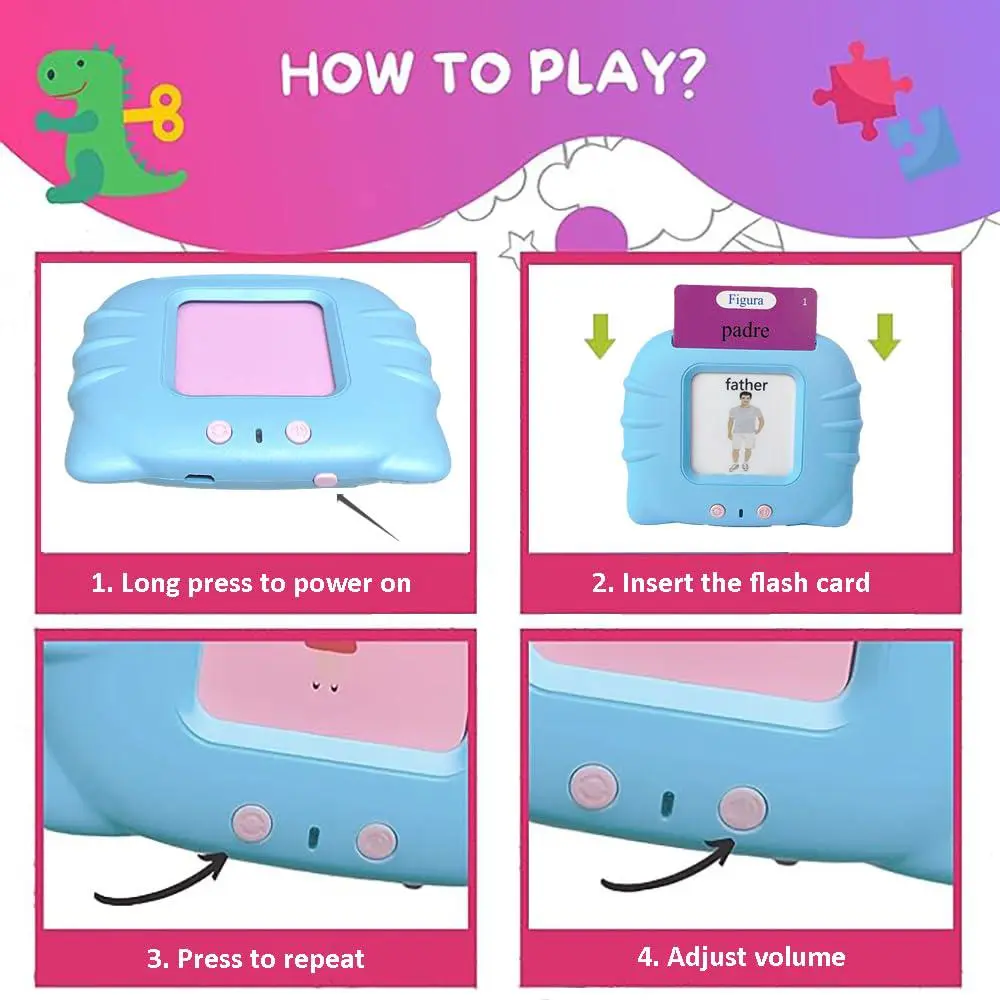 HOW TO PLAY?

1. Long press to power on

Figura
1
padre
father

2. Insert the flash card

3. Press to repeat

4. Adjust volume