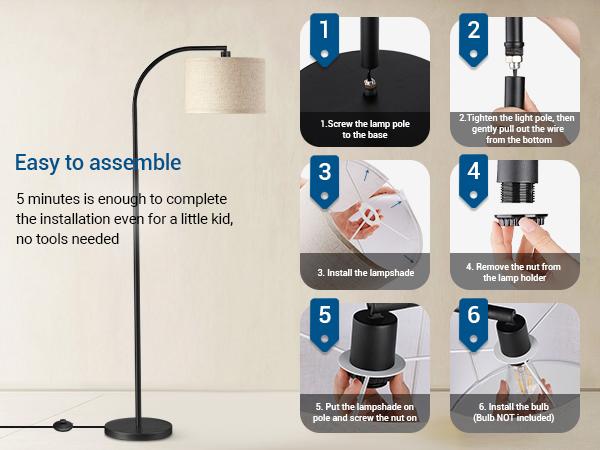 Easy to assemble

5 minutes is enough to complete the installation even for a little kid, no tools needed

1

1.Screw the lamp pole to the base

2

2.Tighten the light pole, then gently pull out the wire from the bottom

3

3. Install the lampshade

4

4. Remove the nut from the lamp holder

5

5. Put the lampshade on pole and screw the nut on

6

6. Install the bulb (Bulb NOT included)