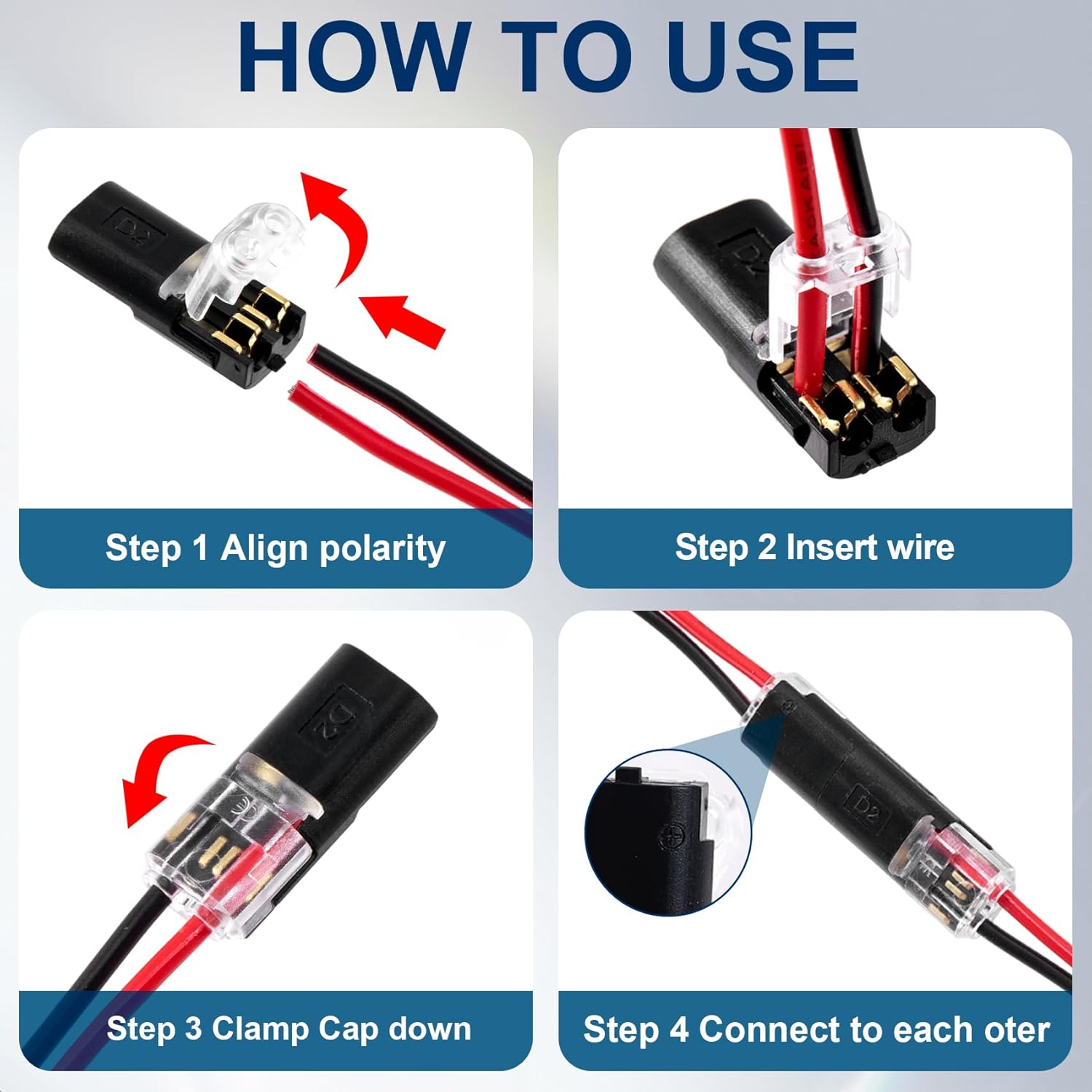 HOW TO USE

D2

Step 1 Align polarity

D2

Step 2 Insert wire

D2

Step 3 Clamp Cap down

D2

Step 4 Connect to each oter