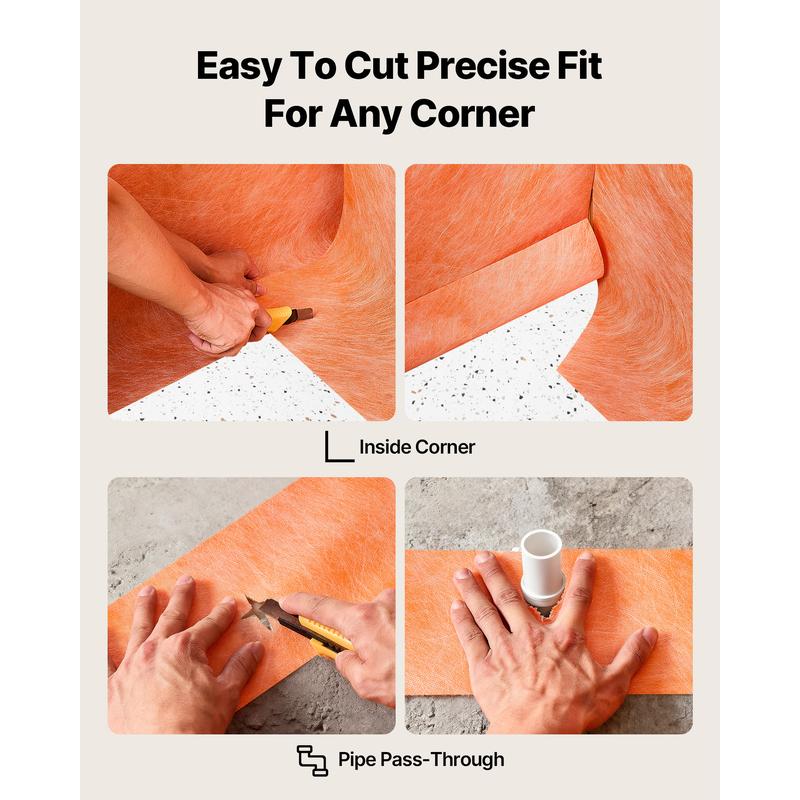 Easy To Cut Precise Fit For Any Corner

Inside Corner

Pipe Pass-Through