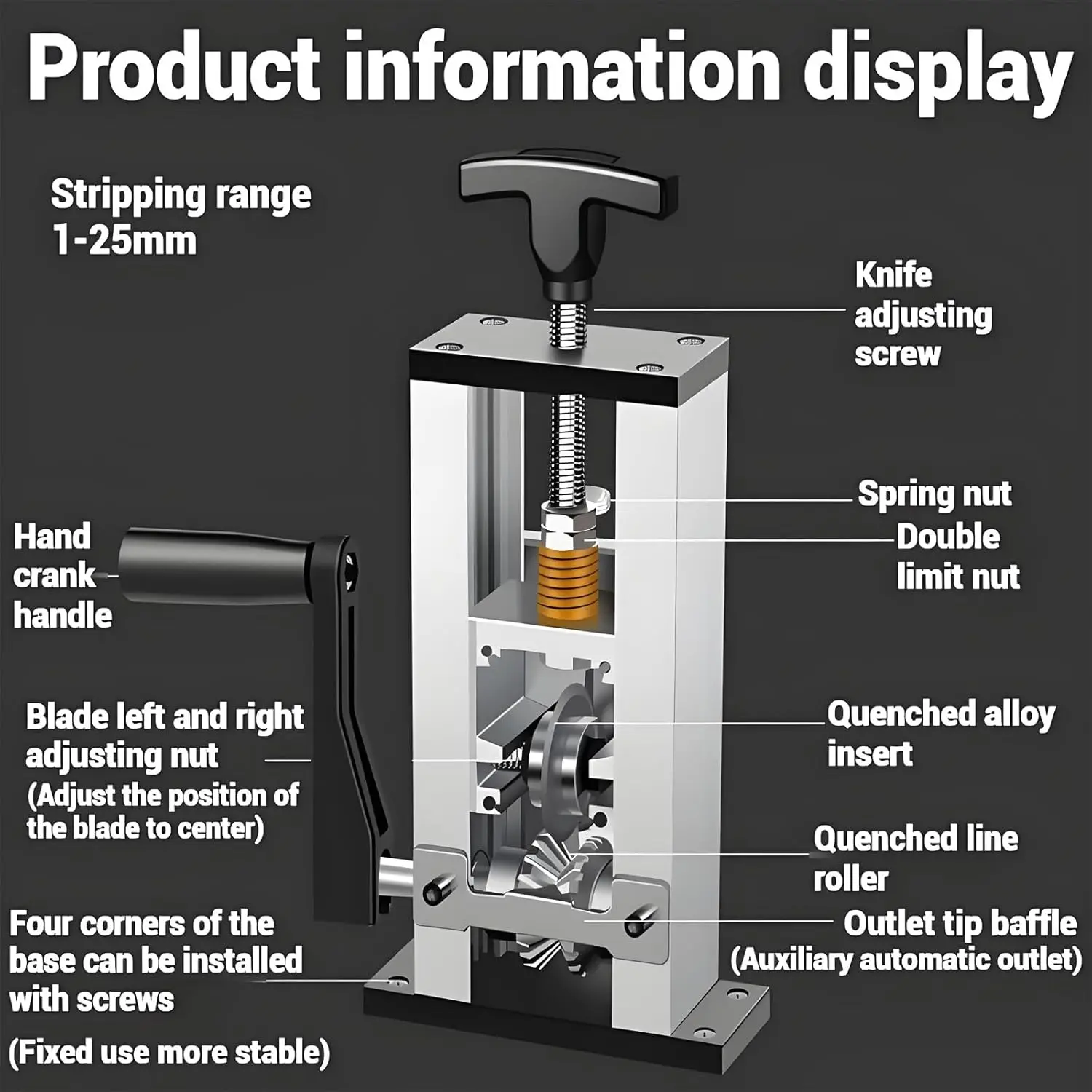 Product information display

Stripping range 1-25mm

Knife adjusting screw

Spring nut

Double limit nut

Hand crank handle

Blade left and right adjusting nut
(Adjust the position of the blade to center)

Quenched alloy insert

Quenched line roller

Outlet tip baffle
(Auxiliary automatic outlet)

Four corners of the base can be installed with screws

(Fixed use more stable)