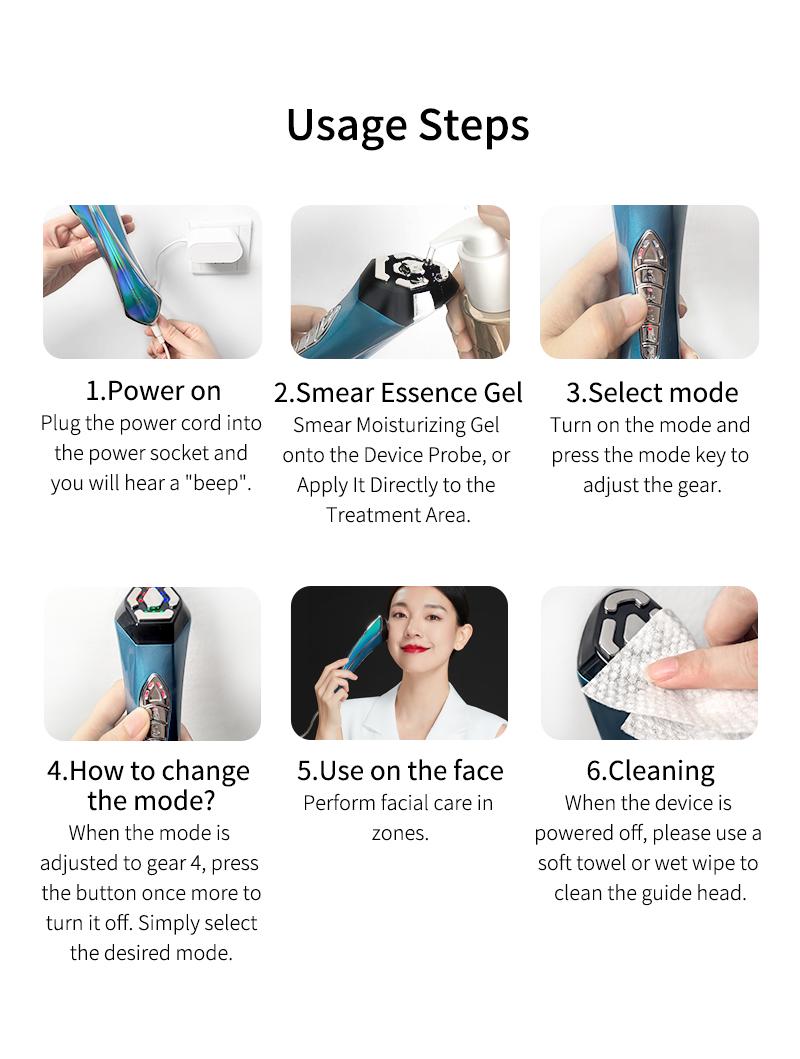 Usage Steps

1.Power on
Plug the power cord into the power socket and you will hear a "beep".

2.Smear Essence Gel
Smear Moisturizing Gel onto the Device Probe, or Apply It Directly to the Treatment Area.

3.Select mode
Turn on the mode and press the mode key to adjust the gear.

4.How to change the mode?
When the mode is adjusted to gear 4, press the button once more to turn it off. Simply select the desired mode.

5.Use on the face
Perform facial care in zones.

6.Cleaning
When the device is powered off, please use a soft towel or wet wipe to clean the guide head.