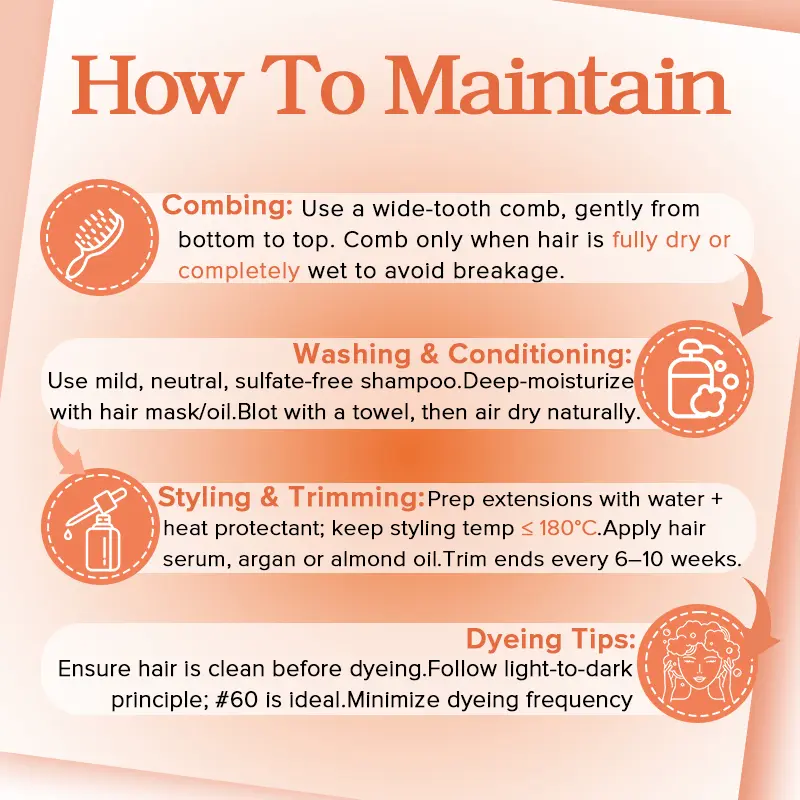 How To Maintain

Combing: Use a wide-tooth comb, gently from bottom to top. Comb only when hair is fully dry or completely wet to avoid breakage.

Washing & Conditioning:
Use mild, neutral, sulfate-free shampoo.Deep-moisturize with hair mask/oil.Blot with a towel, then air dry naturally.

Styling & Trimming:Prep extensions with water + heat protectant; keep styling temp ≤ 180°C.Apply hair serum, argan or almond oil.Trim ends every 6–10 weeks.

Dyeing Tips:
Ensure hair is clean before dyeing.Follow light-to-dark principle; #60 is ideal.Minimize dyeing frequency