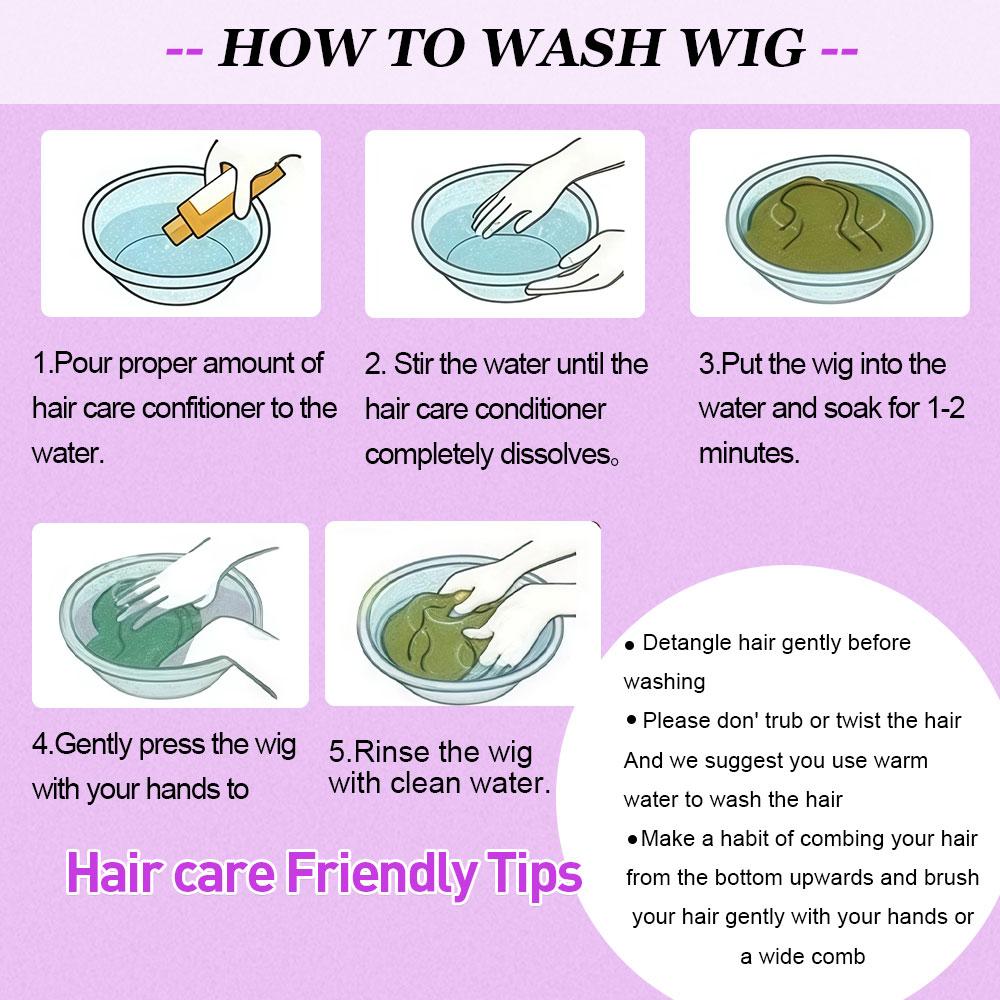 -- HOW TO WASH WIG --

1.Pour proper amount of hair care confitioner to the water.

2. Stir the water until the hair care conditioner completely dissolves。

3.Put the wig into the water and soak for 1-2 minutes.

4.Gently press the wig with your hands to

5.Rinse the wig with clean water.

Hair care Friendly Tips

● Detangle hair gently before washing
● Please don' trub or twist the hair And we suggest you use warm water to wash the hair
●Make a habit of combing your hair from the bottom upwards and brush your hair gently with your hands or a wide comb