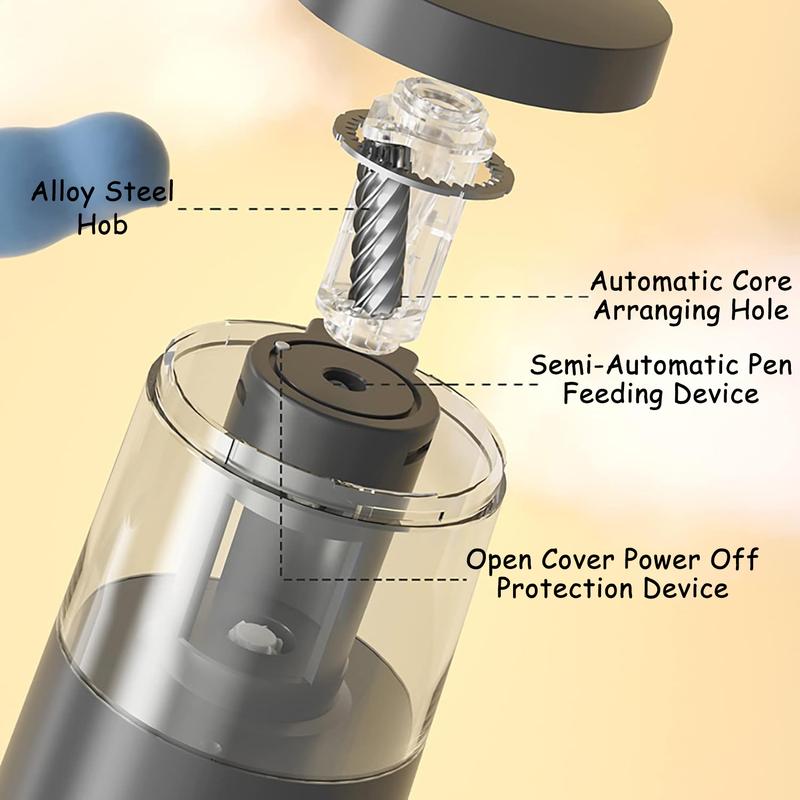 Alloy Steel Hob

Automatic Core Arranging Hole

Semi-Automatic Pen Feeding Device

Open Cover Power Off Protection Device