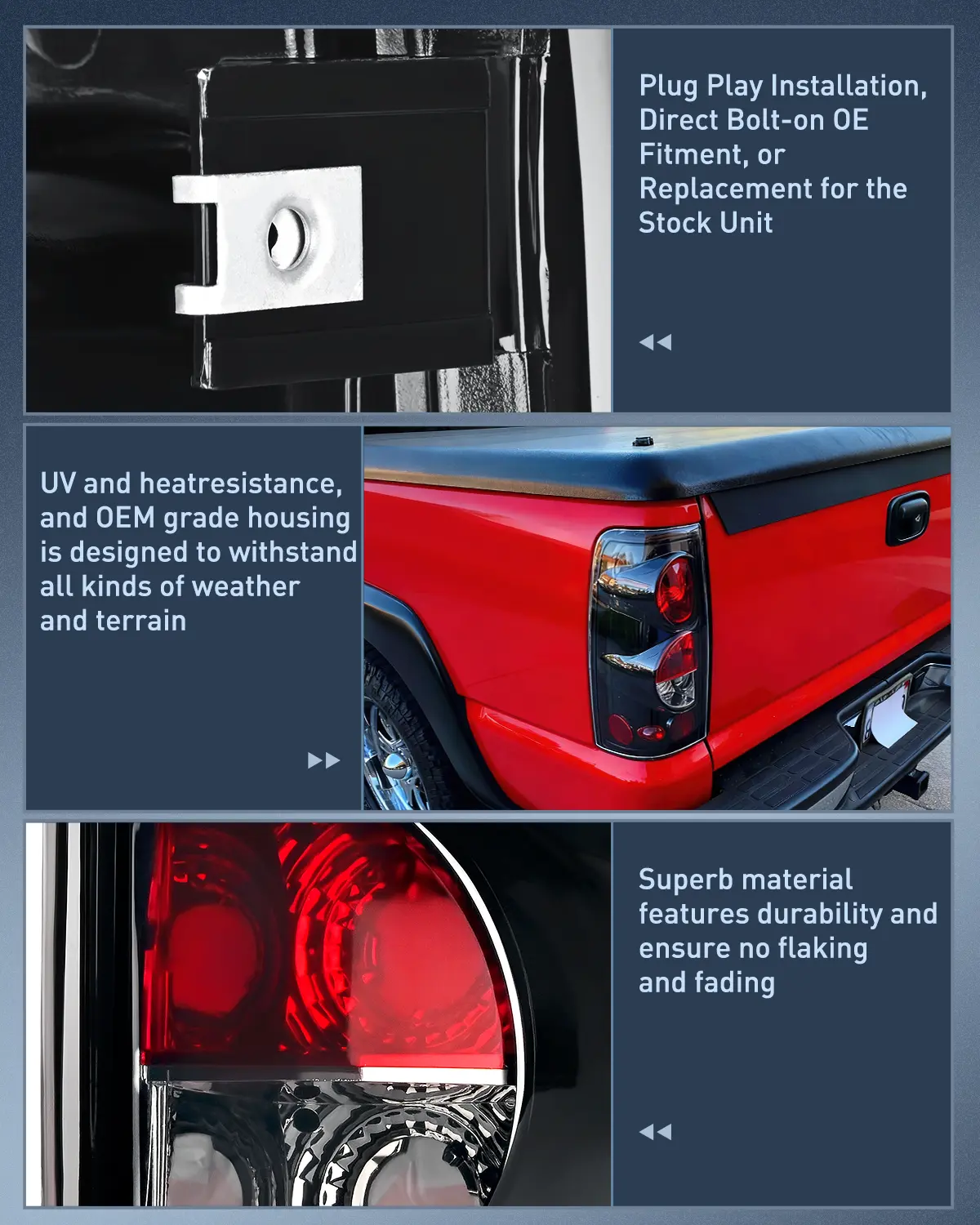 Plug Play Installation, Direct Bolt-on OE Fitment, or Replacement for the Stock Unit

UV and heatresistance, and OEM grade housing is designed to withstand all kinds of weather and terrain

Superb material features durability and ensure no flaking and fading