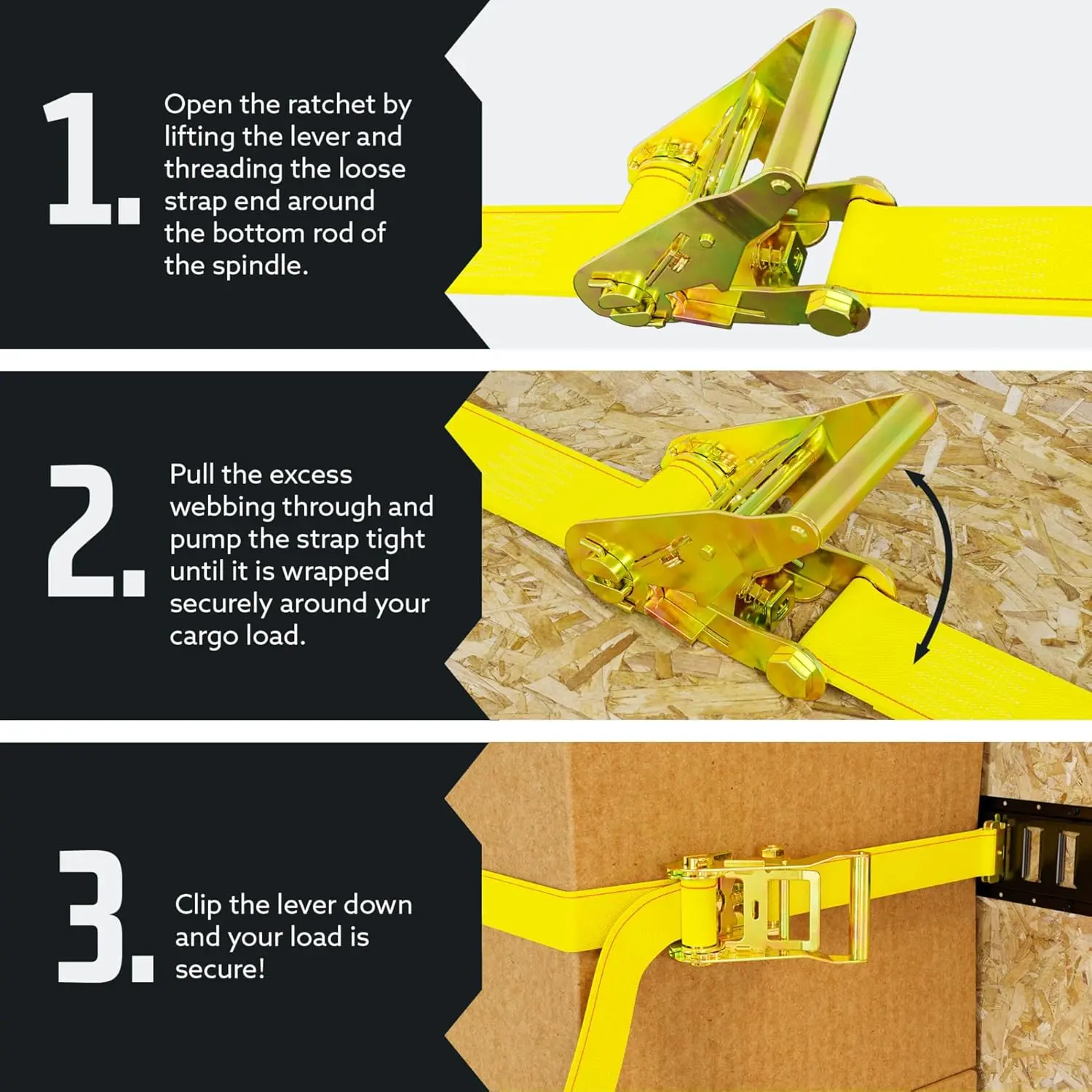 1.

Open the ratchet by lifting the lever and threading the loose strap end around the bottom rod of the spindle.

2.

Pull the excess webbing through and pump the strap tight until it is wrapped securely around your cargo load.

3.

Clip the lever down and your load is secure!