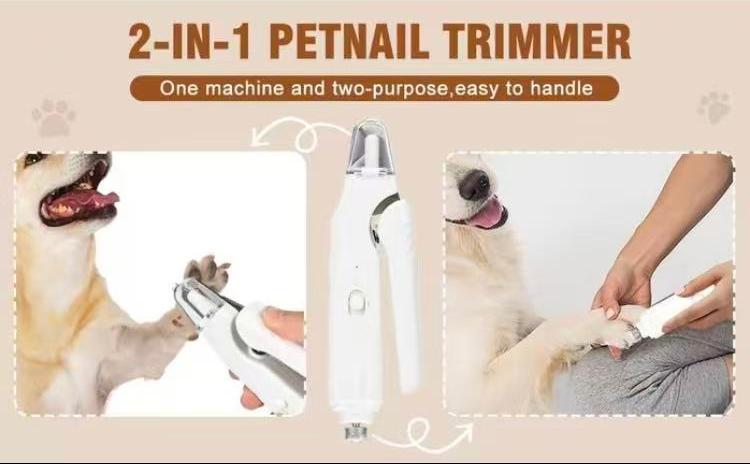 2-IN-1 PETNAIL TRIMMER

One machine and two-purpose,easy to handle