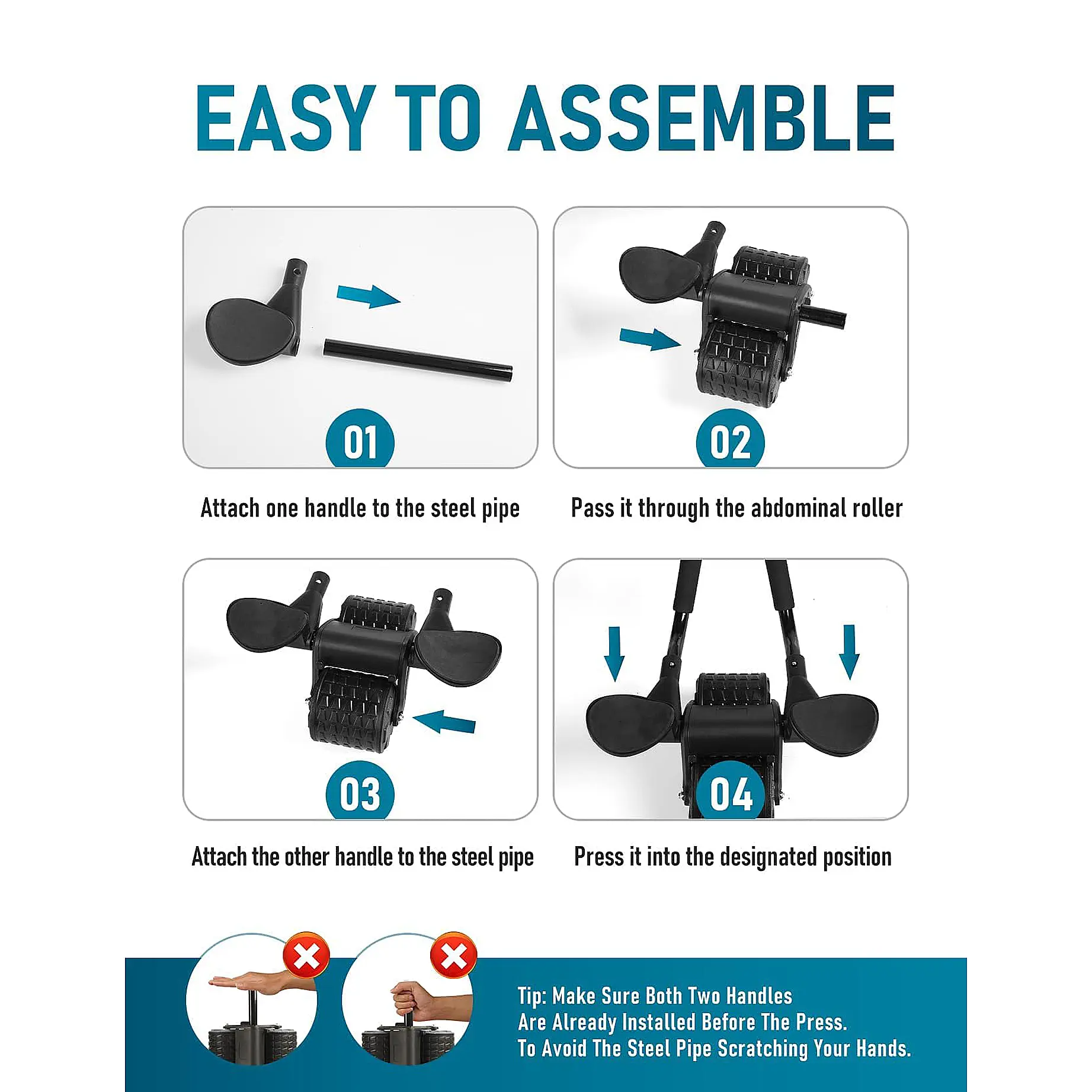 EASY TO ASSEMBLE

01

Attach one handle to the steel pipe

02

Pass it through the abdominal roller

03

Attach the other handle to the steel pipe

04

Press it into the designated position

Tip: Make Sure Both Two Handles Are Already Installed Before The Press. To Avoid The Steel Pipe Scratching Your Hands.