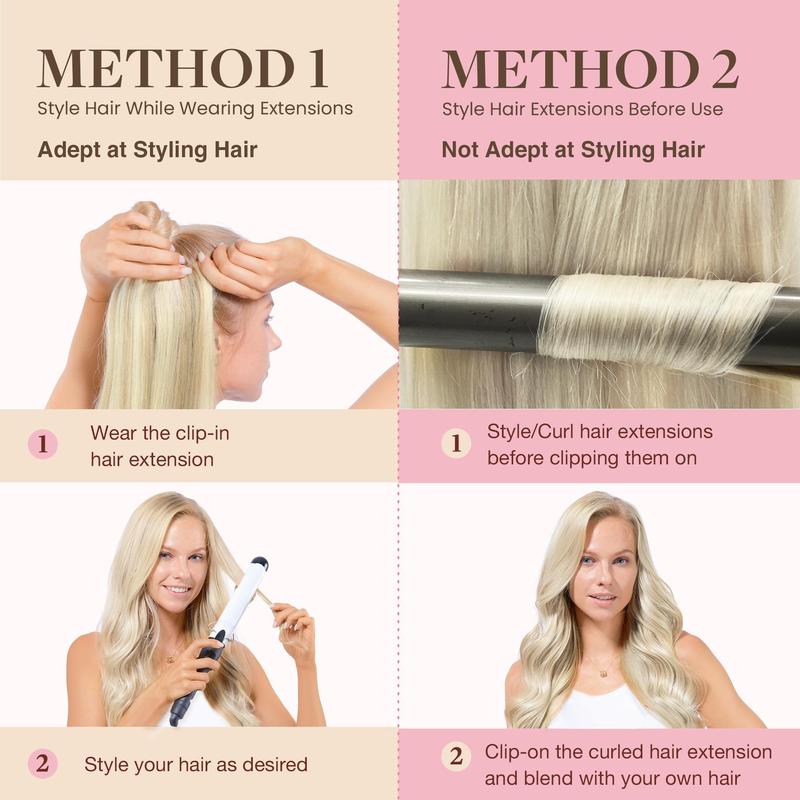 METHOD 1
Style Hair While Wearing Extensions
Adept at Styling Hair

1 Wear the clip-in hair extension

2 Style your hair as desired

METHOD 2
Style Hair Extensions Before Use
Not Adept at Styling Hair

1 Style/Curl hair extensions before clipping them on

2 Clip-on the curled hair extension and blend with your own hair