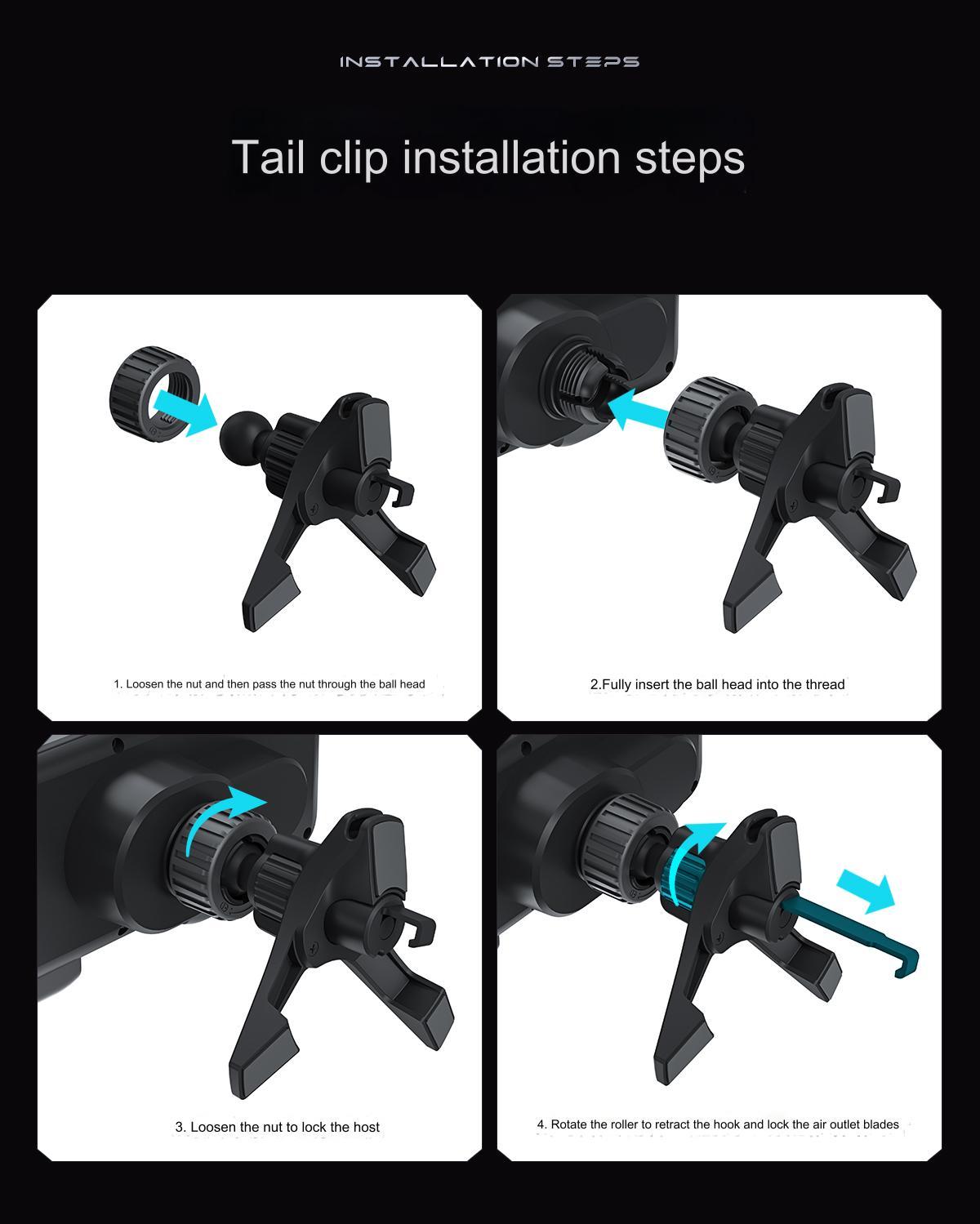 INSTALLATION STEPS

Tail clip installation steps

1. Loosen the nut and then pass the nut through the ball head

2.Fully insert the ball head into the thread

3. Loosen the nut to lock the host

4. Rotate the roller to retract the hook and lock the air outlet blades