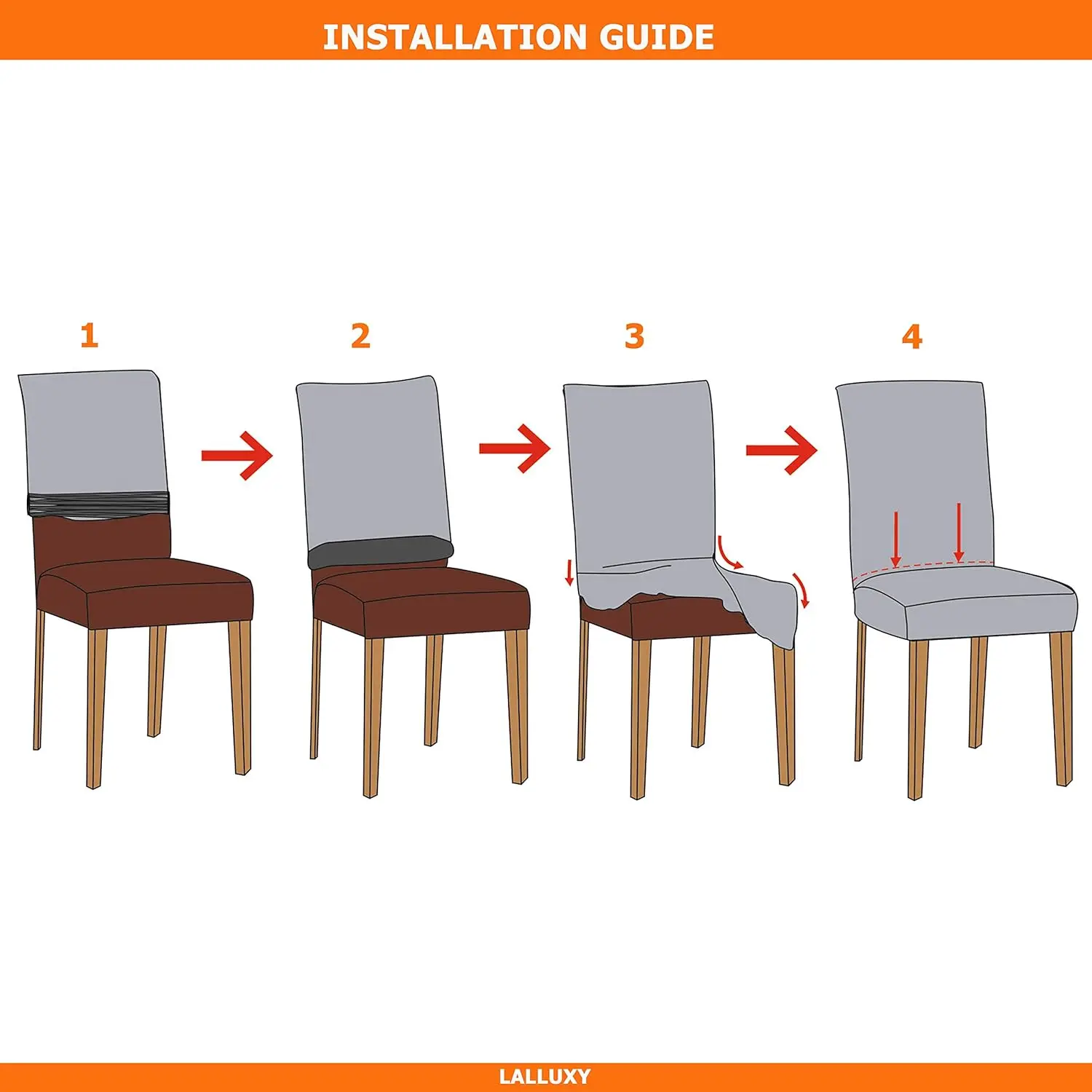 INSTALLATION GUIDE

1

2

3

4

LALLUXY