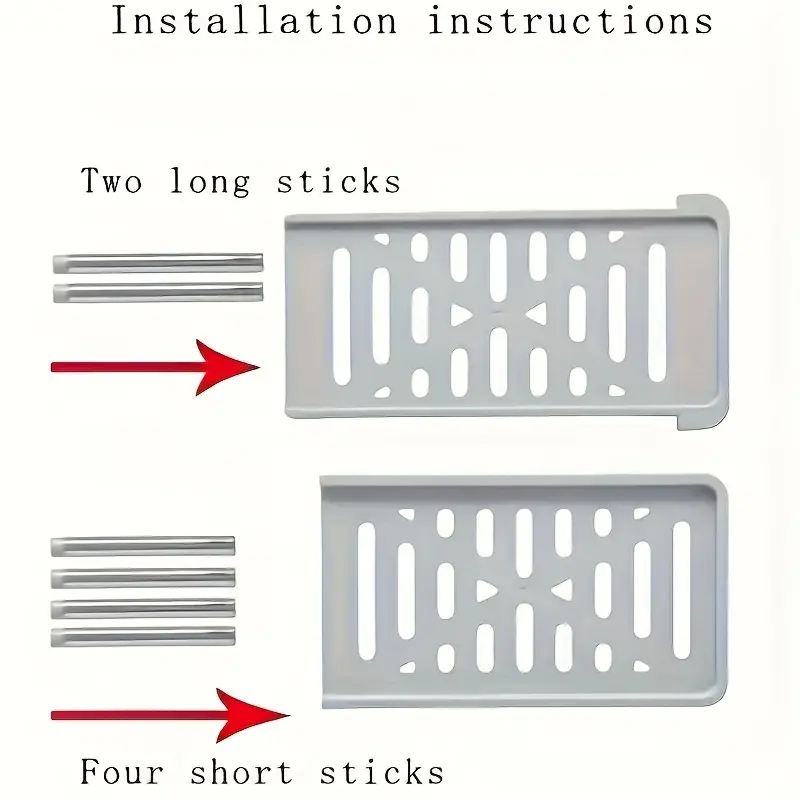 Installation instructions

Two long sticks

Four short sticks