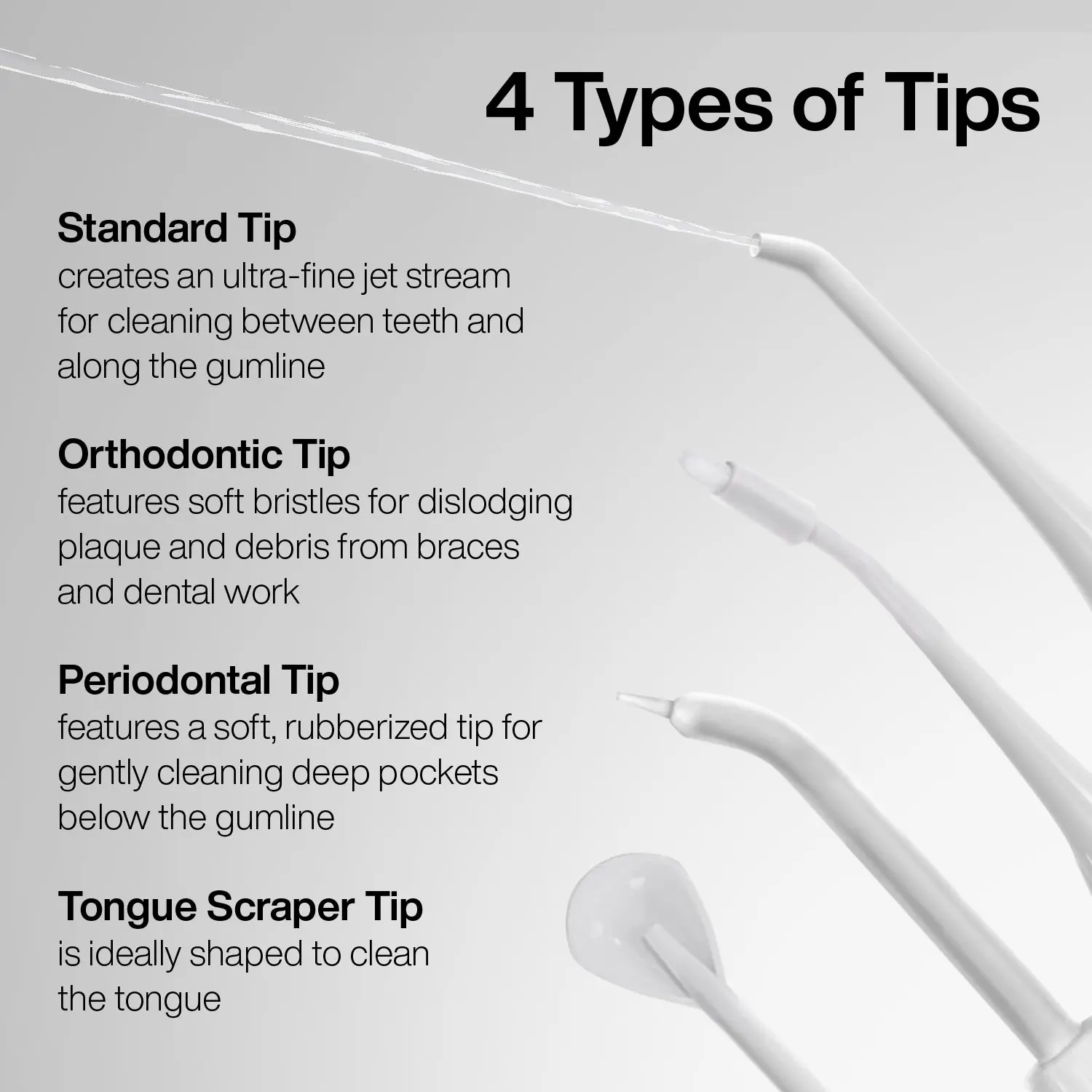 4 Types of Tips

Standard Tip
creates an ultra-fine jet stream for cleaning between teeth and along the gumline

Orthodontic Tip
features soft bristles for dislodging plaque and debris from braces and dental work

Periodontal Tip
features a soft, rubberized tip for gently cleaning deep pockets below the gumline

Tongue Scraper Tip
is ideally shaped to clean the tongue