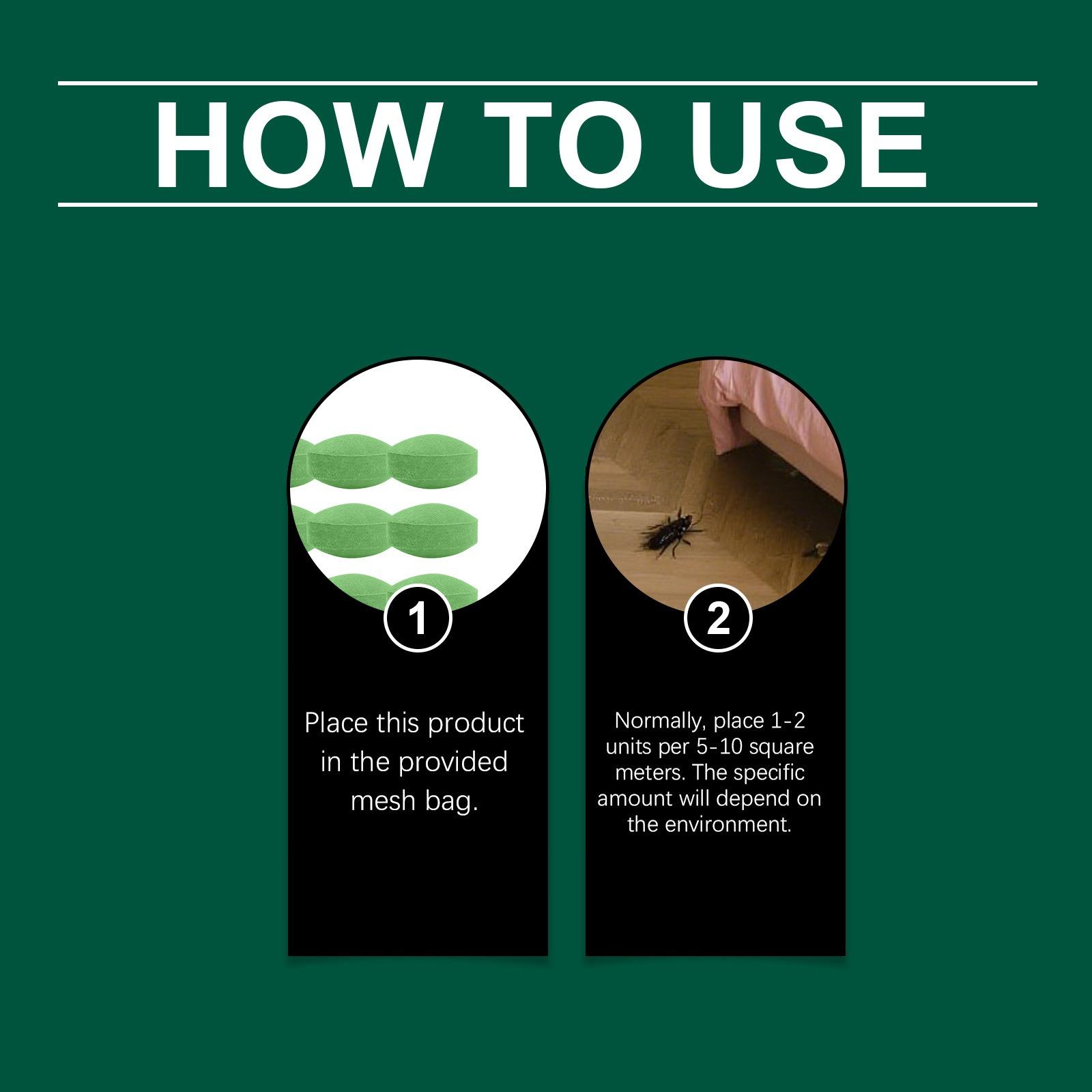 HOW TO USE

1

Place this product in the provided mesh bag.

2

Normally, place 1-2 units per 5-10 square meters. The specific amount will depend on the environment.