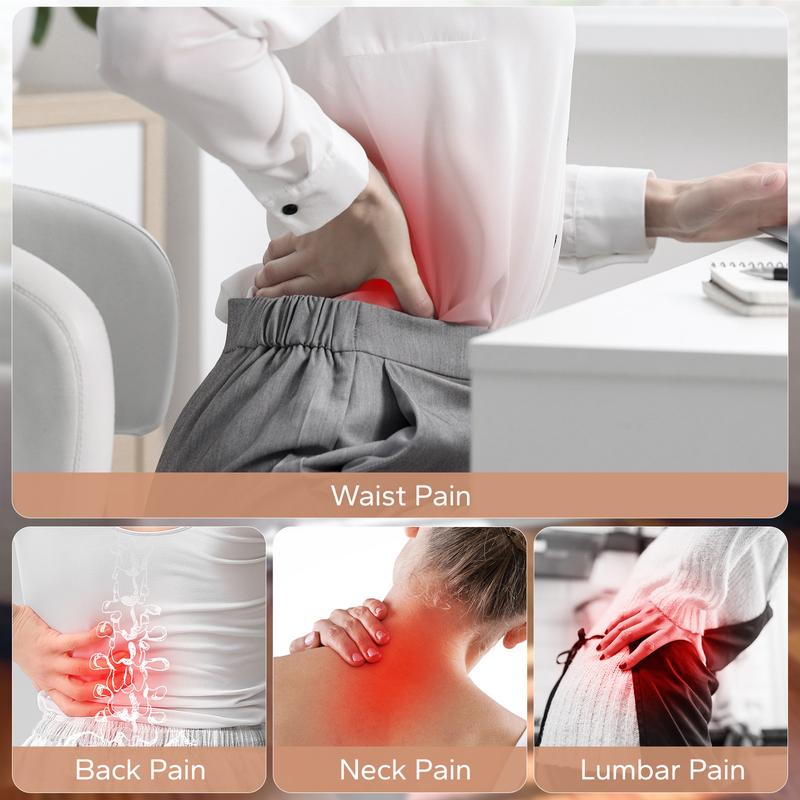 Waist Pain

Back Pain

Neck Pain

Lumbar Pain