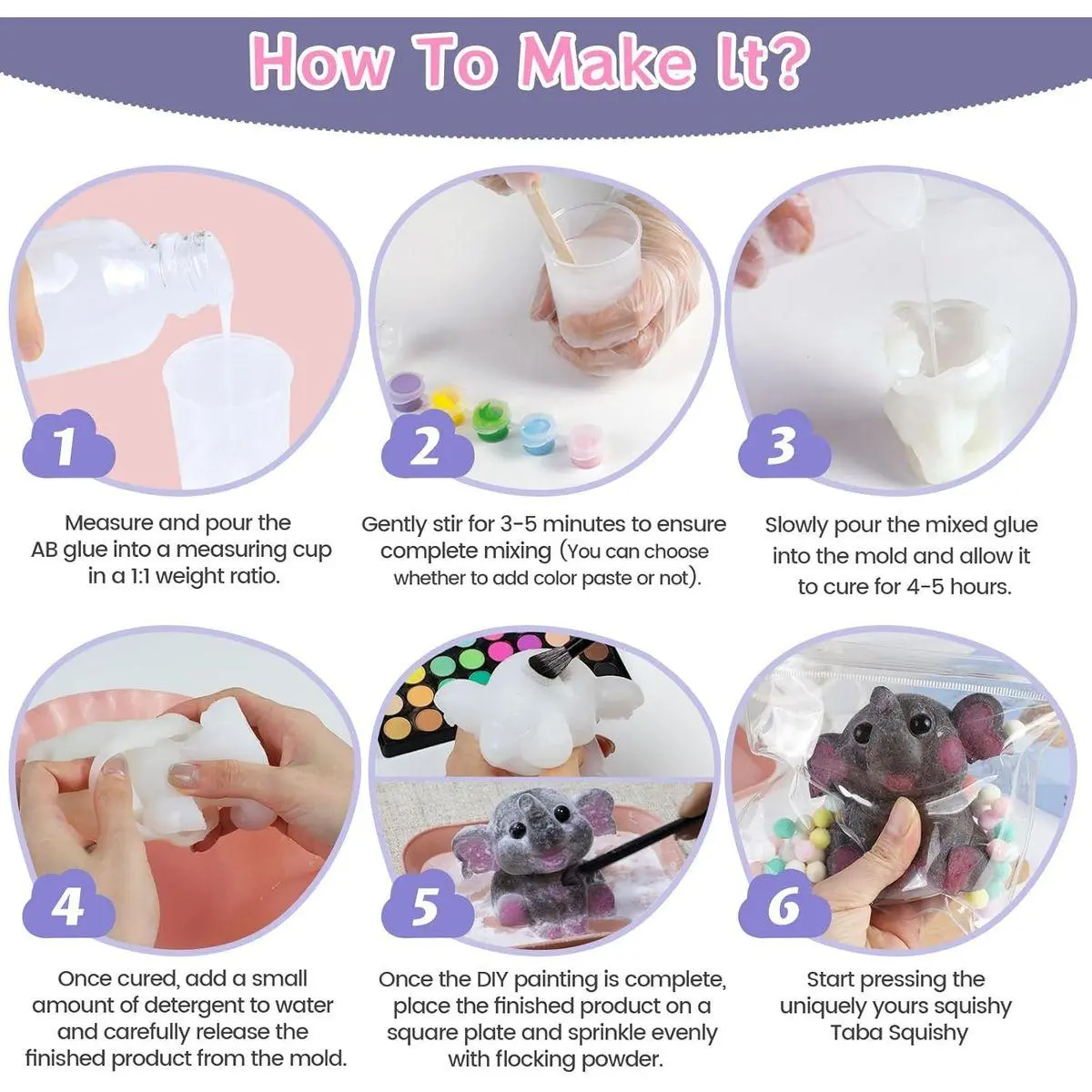 How To Make It?

1

Measure and pour the AB glue into a measuring cup in a 1:1 weight ratio.

2

Gently stir for 3-5 minutes to ensure complete mixing (You can choose whether to add color paste or not).

3

Slowly pour the mixed glue into the mold and allow it to cure for 4-5 hours.

4

Once cured, add a small amount of detergent to water and carefully release the finished product from the mold.

5

Once the DIY painting is complete, place the finished product on a square plate and sprinkle evenly with flocking powder.

6

Start pressing the uniquely yours squishy Taba Squishy