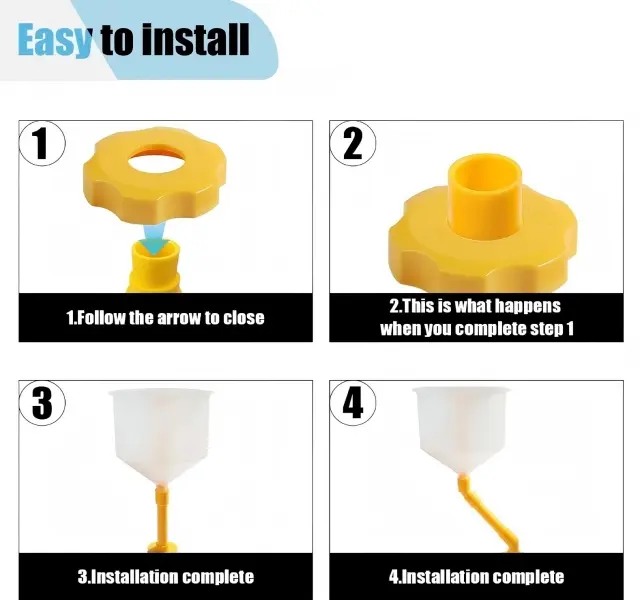 Easy to install

1

1.Follow the arrow to close

2

2.This is what happens when you complete step 1

3

3.Installation complete

4

4.Installation complete