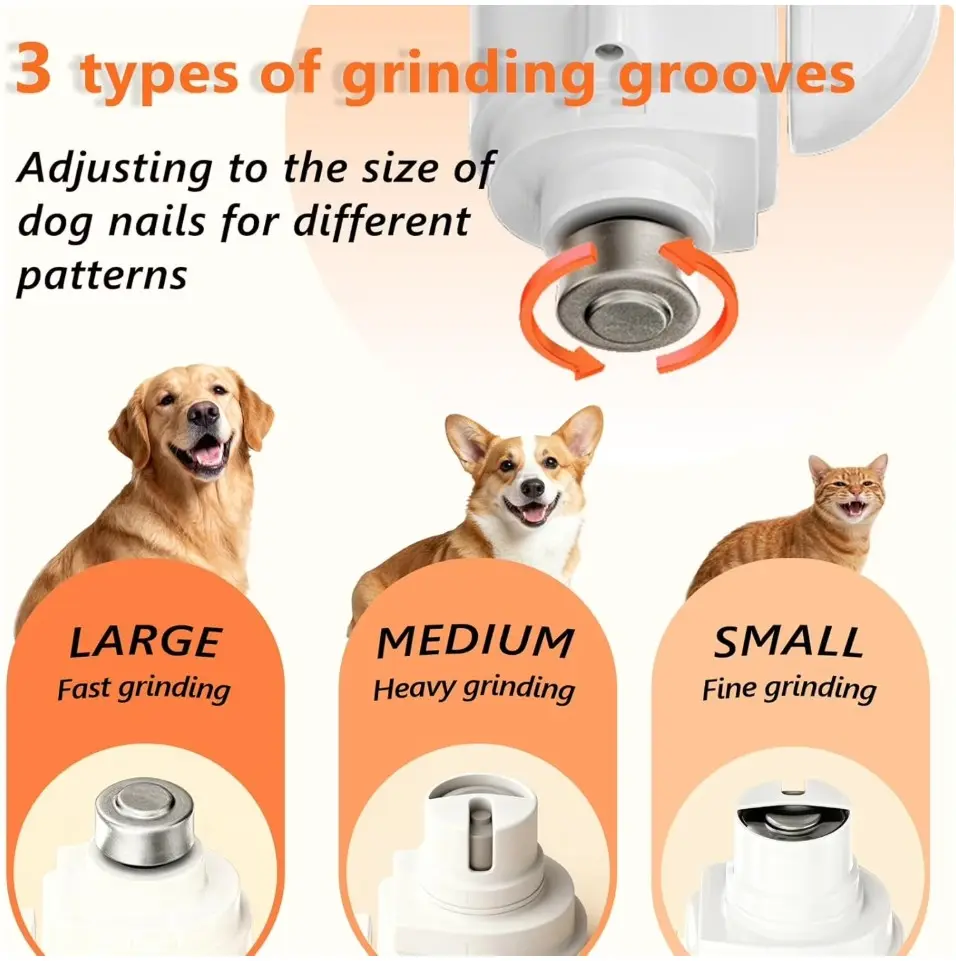 3 types of grinding grooves

Adjusting to the size of dog nails for different patterns

LARGE
Fast grinding

MEDIUM
Heavy grinding

SMALL
Fine grinding