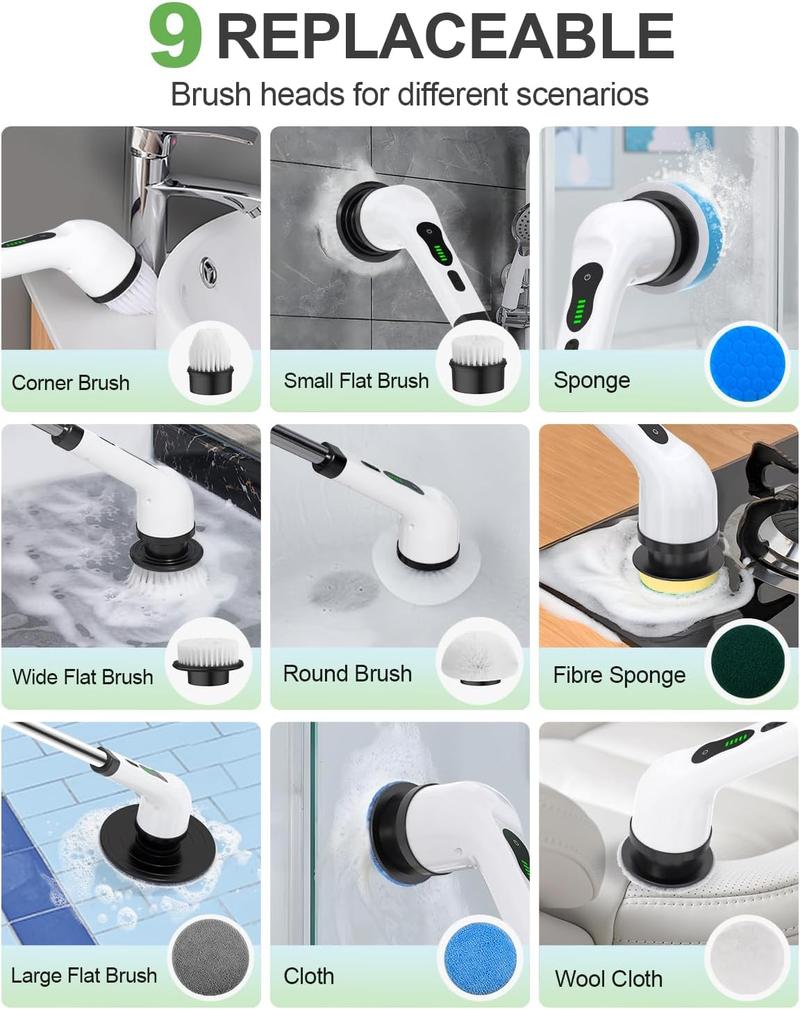 9 REPLACEABLE

Brush heads for different scenarios

Corner Brush

Small Flat Brush

Sponge

Wide Flat Brush

Round Brush

Fibre Sponge

Large Flat Brush

Cloth

Wool Cloth